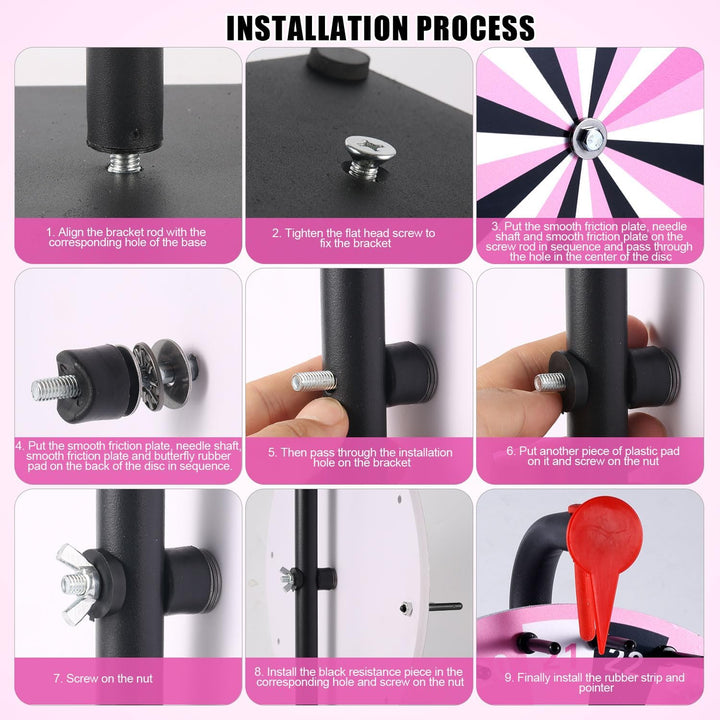 INSTALLATION PROCESS

1. Align the bracket rod with the corresponding hole of the base

2. Tighten the flat head screw to fix the bracket

3. Put the smooth friction plate, needle shaft and smooth friction plate on the screw rod in sequence and pass through the hole in the center of the disc

4. Put the smooth friction plate, needle shaft, smooth friction plate and butterfly rubber pad on the back of the disc in sequence.

5. Then pass through the installation hole on the bracket

6. Put another piece of plastic pad on it and screw on the nut

7. Screw on the nut

8. Install the black resistance piece in the corresponding hole and screw on the nut

9. Finally install the rubber strip and pointer