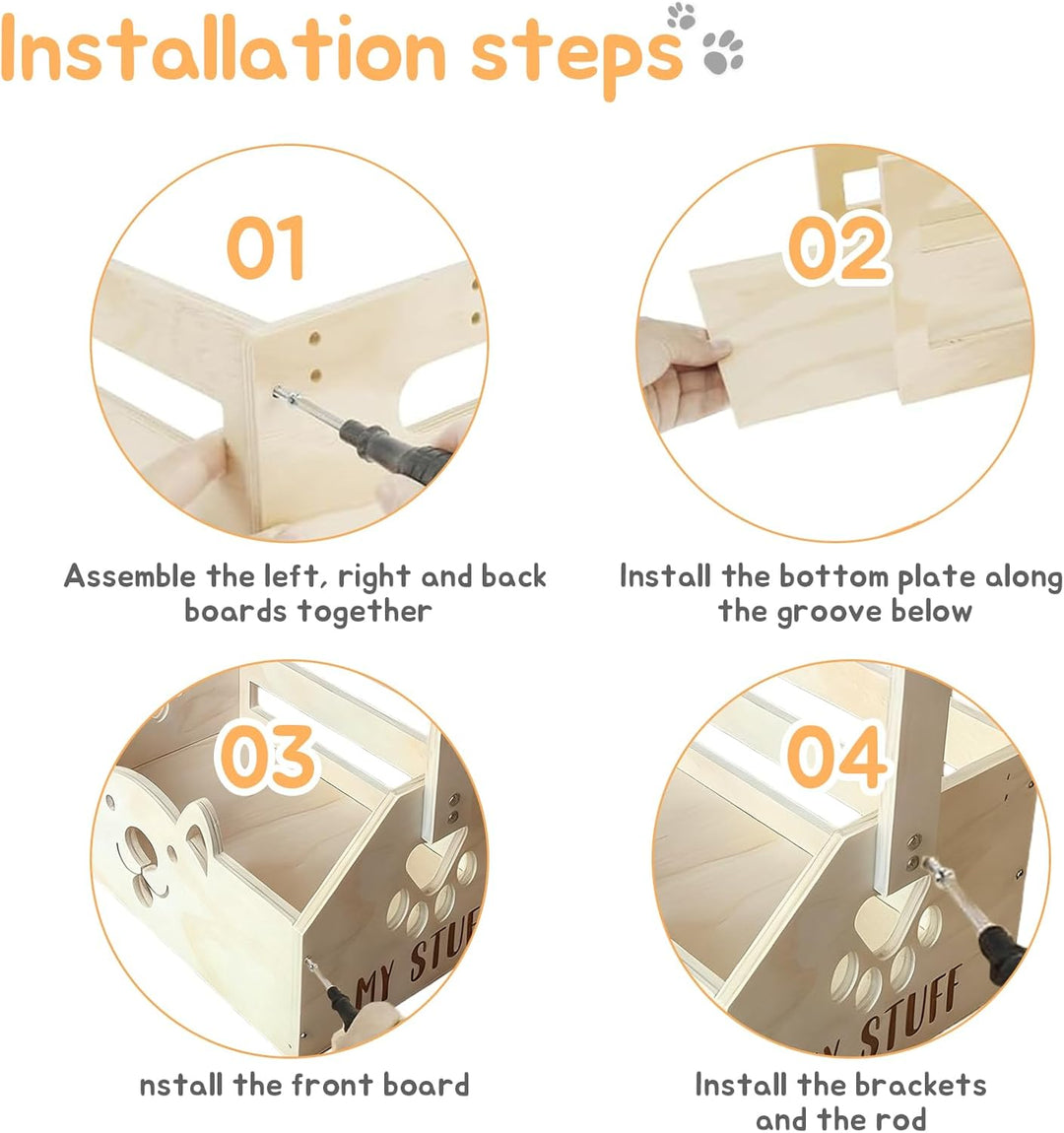 Installation steps

01

Assemble the left, right and back boards together

02

Install the bottom plate along the groove below

03

MY STUF

nstall the front board

04

STUFF

Install the brackets and the rod