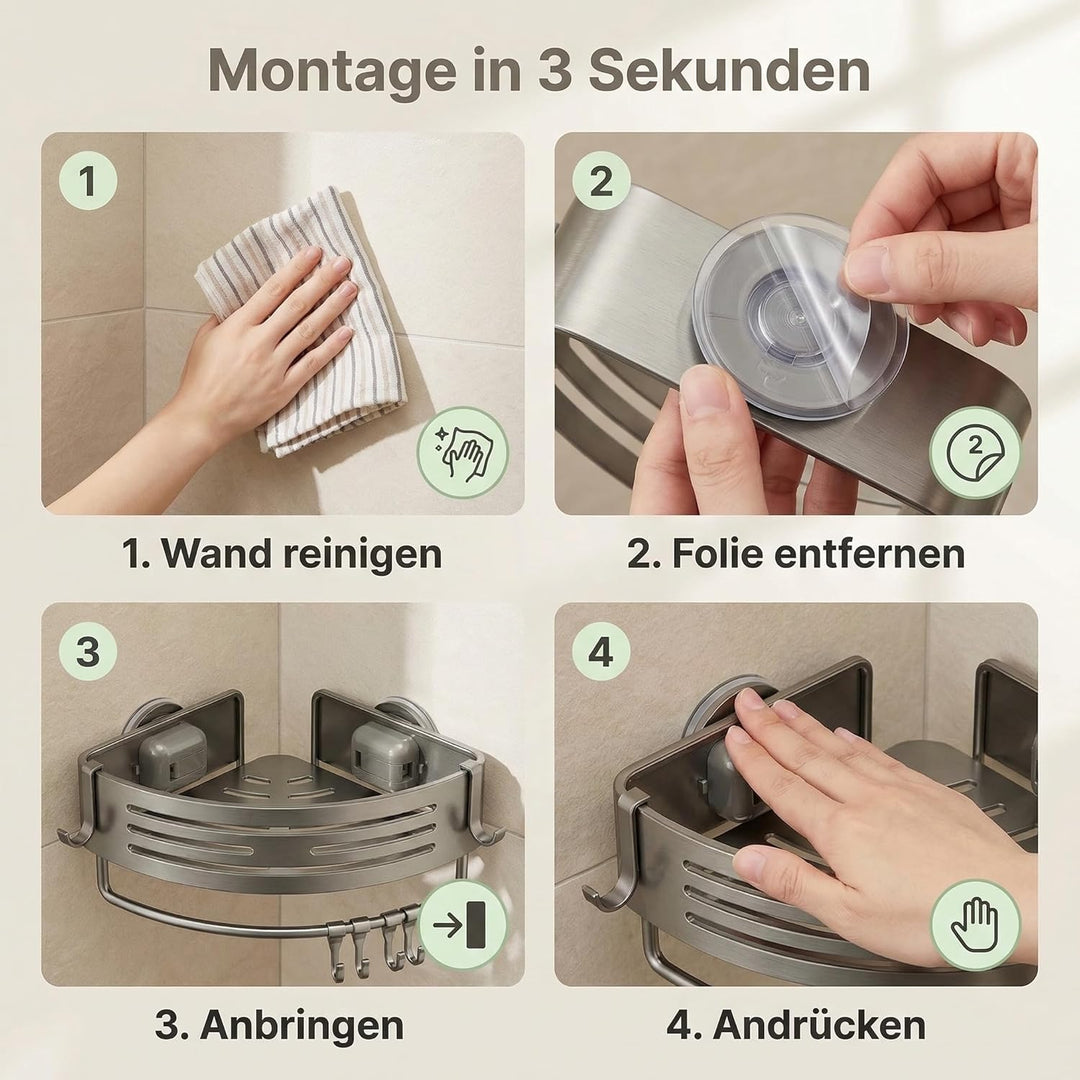 Montage in 3 Sekunden

1

1. Wand reinigen

2

2

2. Folie entfernen

3

3. Anbringen

4

4. Andrücken