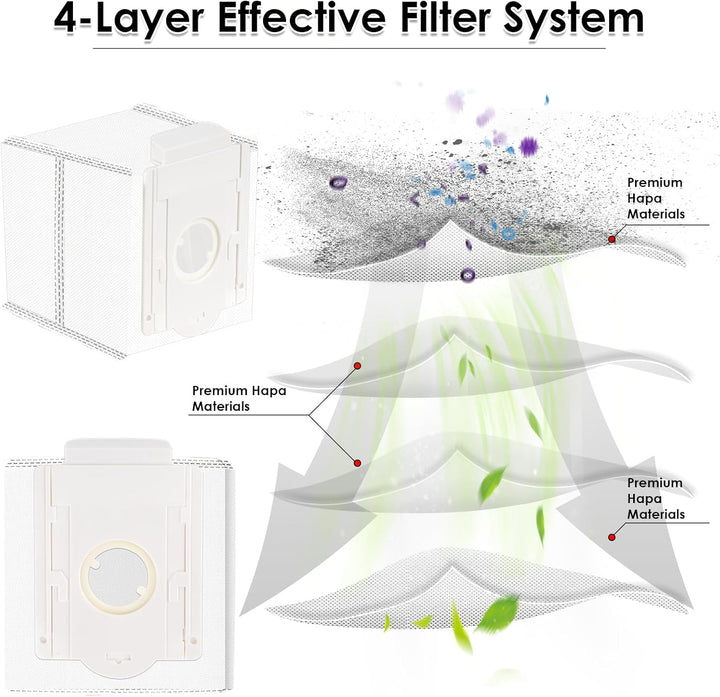 4-Layer Effective Filter System

Premium Hapa Materials

Premium Hapa Materials

Premium Hapa Materials