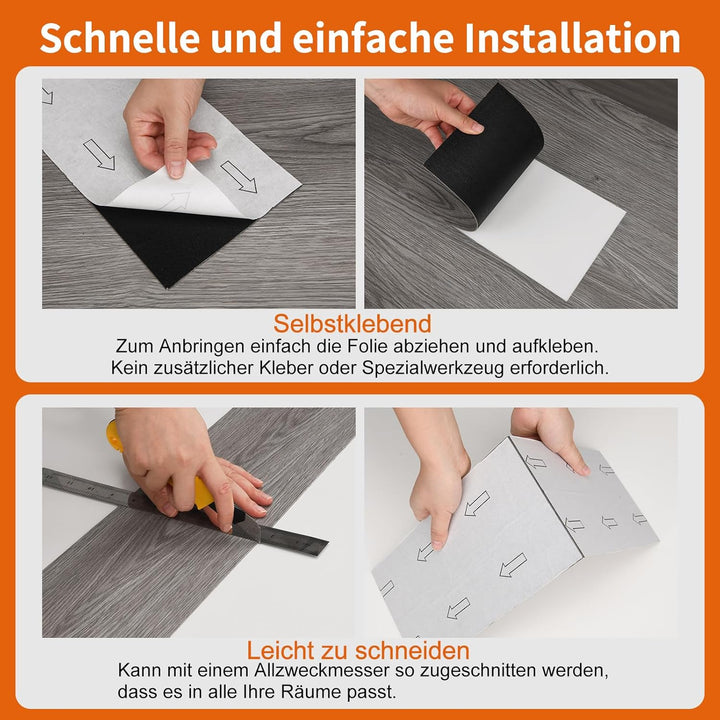 Schnelle und einfache Installation

Selbstklebend

Zum Anbringen einfach die Folie abziehen und aufkleben. Kein zusätzlicher Kleber oder Spezialwerkzeug erforderlich.

Leicht zu schneiden

Kann mit einem Allzweckmesser so zugeschnitten werden, dass es in alle Ihre Räume passt.