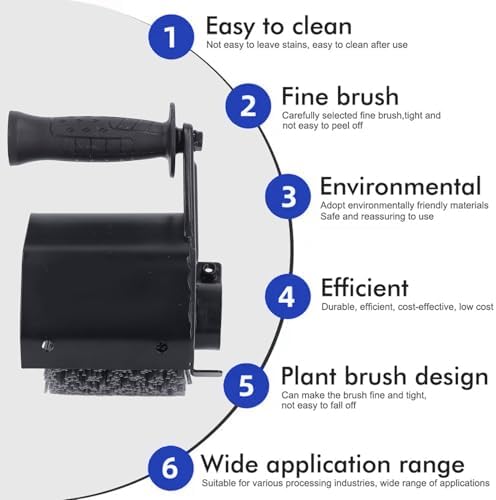 1 Easy to clean
Not easy to leave stains, easy to clean after use

2 Fine brush
Carefully selected fine brush,tight and not easy to peel off

3 Environmental
Adopt environmentally friendly materials
Safe and reassuring to use

4 Efficient
Durable, efficient, cost-effective, low cost

5 Plant brush design
Can make the brush fine and tight, not easy to fall off

6 Wide application range
Suitable for various processing industries, wide range of applications