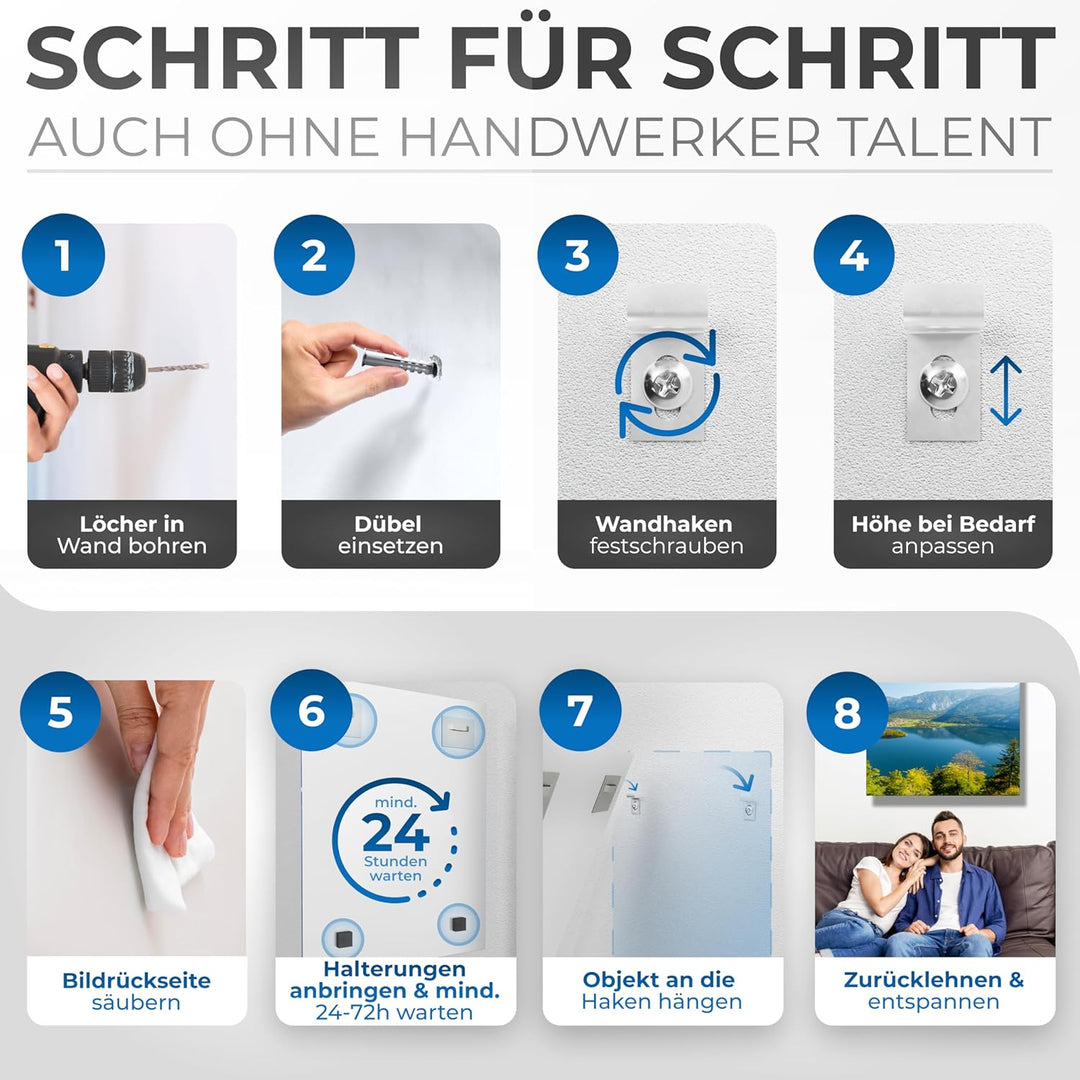 SCHRITT FÜR SCHRITT
AUCH OHNE HANDWERKER TALENT

1
Löcher in Wand bohren

2
Dübel einsetzen

3
Wandhaken festschrauben

4
Höhe bei Bedarf anpassen

5
Bildrückseite säubern

6
mind.
24
Stunden warten
Halterungen anbringen & mind. 24-72h warten

7
Objekt an die Haken hängen

8
Zurücklehnen & entspannen