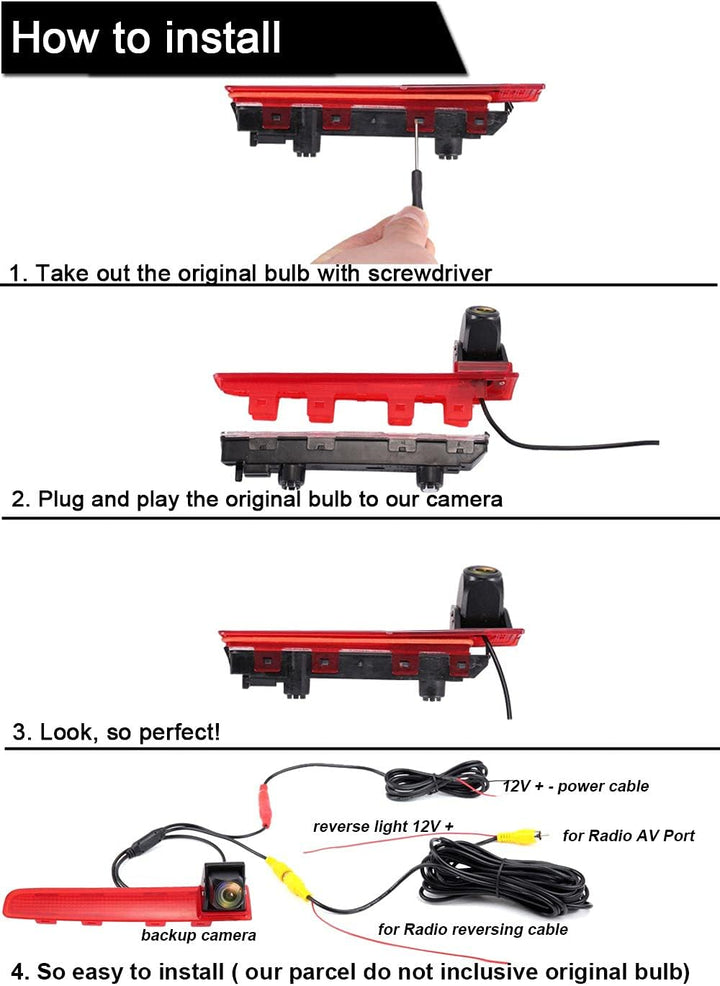 How to install

1. Take out the original bulb with screwdriver

2. Plug and play the original bulb to our camera

3. Look, so perfect!

12V + - power cable

reverse light 12V +

for Radio AV Port

backup camera

for Radio reversing cable

4. So easy to install ( our parcel do not inclusive original bulb)