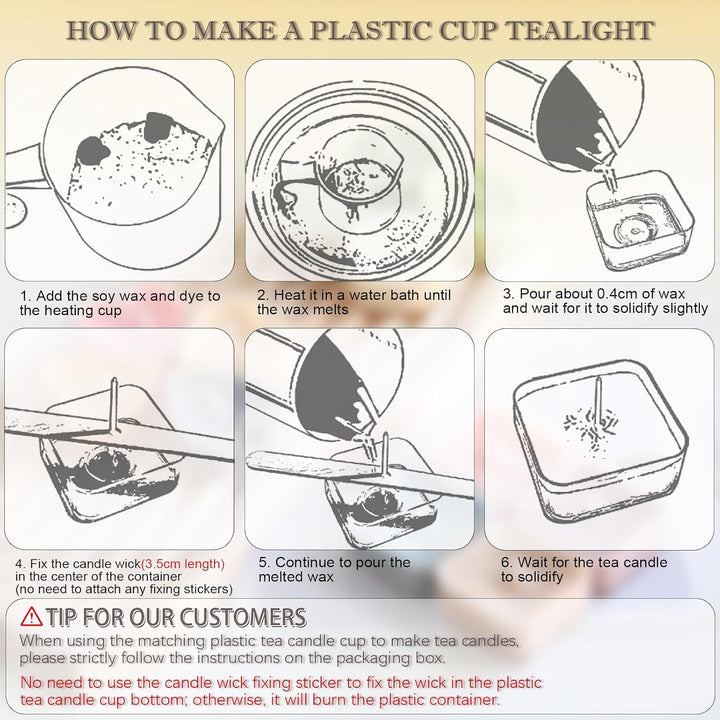 HOW TO MAKE A PLASTIC CUP TEALIGHT

1. Add the soy wax and dye to the heating cup

2. Heat it in a water bath until the wax melts

3. Pour about 0.4cm of wax and wait for it to solidify slightly

4. Fix the candle wick(3.5cm length) in the center of the container (no need to attach any fixing stickers)

5. Continue to pour the melted wax

6. Wait for the tea candle to solidify

TIP FOR OUR CUSTOMERS

When using the matching plastic tea candle cup to make tea candles, please strictly follow the instructions on the packaging box.

No need to use the candle wick fixing sticker to fix the wick in the plastic tea candle cup bottom; otherwise, it will burn the plastic container.