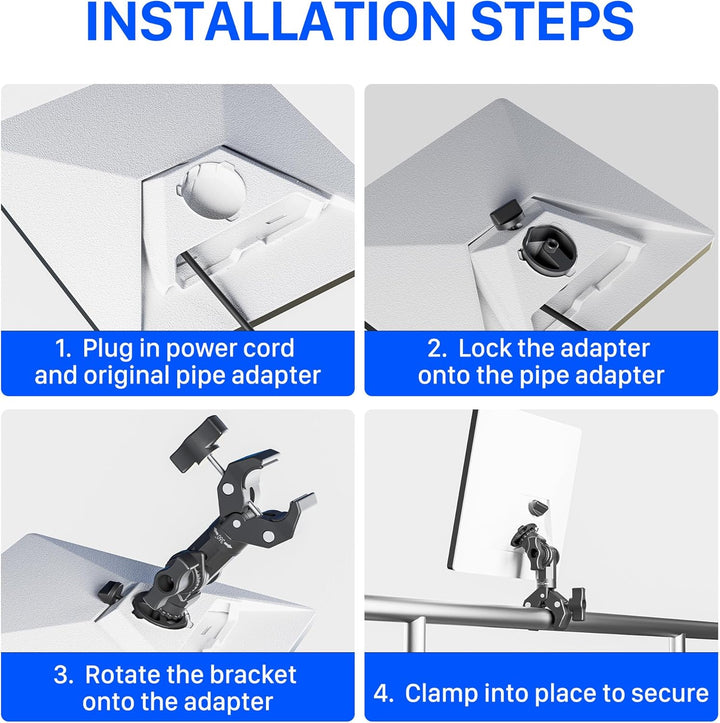 INSTALLATION STEPS

1. Plug in power cord and original pipe adapter

2. Lock the adapter onto the pipe adapter

3. Rotate the bracket onto the adapter

4. Clamp into place to secure