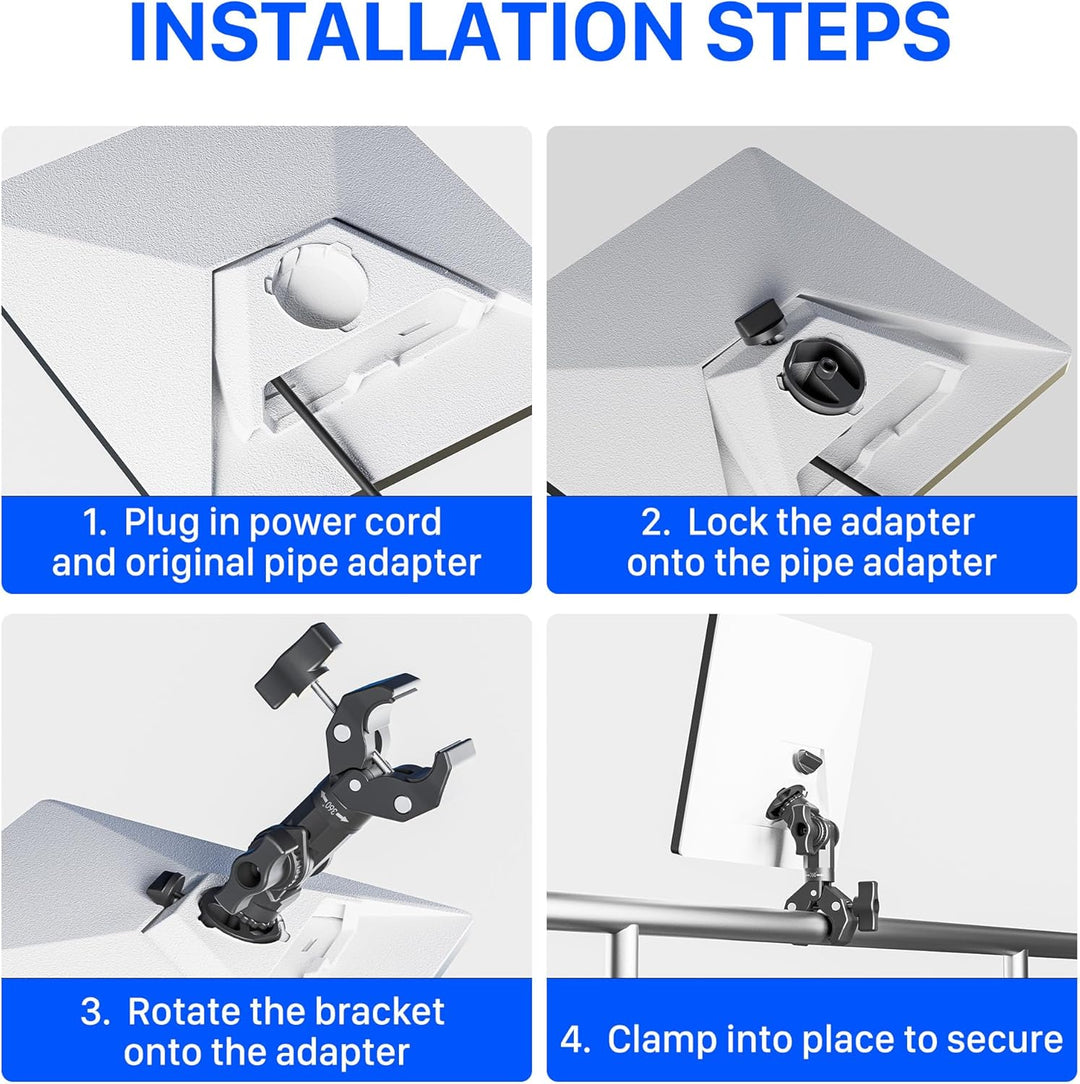 INSTALLATION STEPS

1. Plug in power cord and original pipe adapter

2. Lock the adapter onto the pipe adapter

360°

3. Rotate the bracket onto the adapter

4. Clamp into place to secure