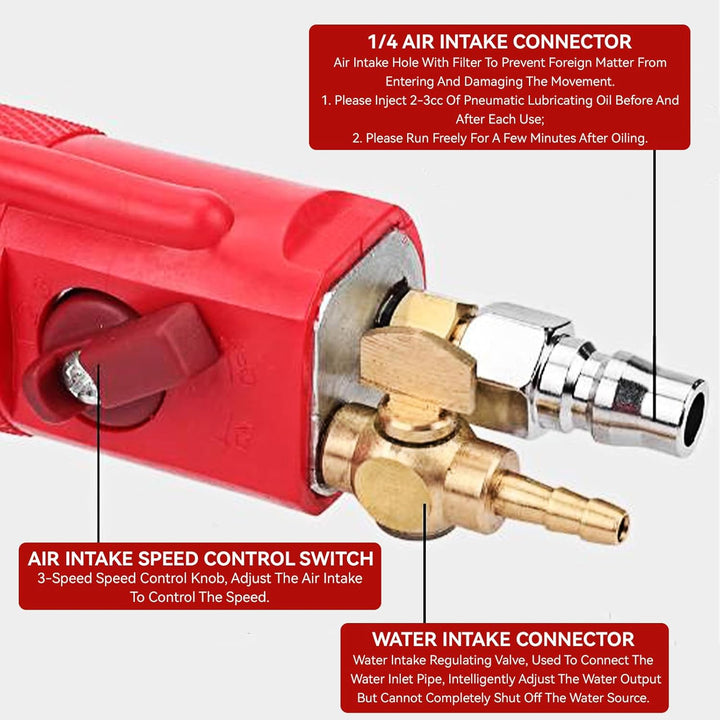 1/4 AIR INTAKE CONNECTOR

Air Intake Hole With Filter To Prevent Foreign Matter From Entering And Damaging The Movement.
1. Please Inject 2-3cc Of Pneumatic Lubricating Oil Before And After Each Use;
2. Please Run Freely For A Few Minutes After Oiling.

AIR INTAKE SPEED CONTROL SWITCH

3-Speed Speed Control Knob, Adjust The Air Intake To Control The Speed.

WATER INTAKE CONNECTOR

Water Intake Regulating Valve, Used To Connect The Water Inlet Pipe, Intelligently Adjust The Water Output But Cannot Completely Shut Off The Water Source.