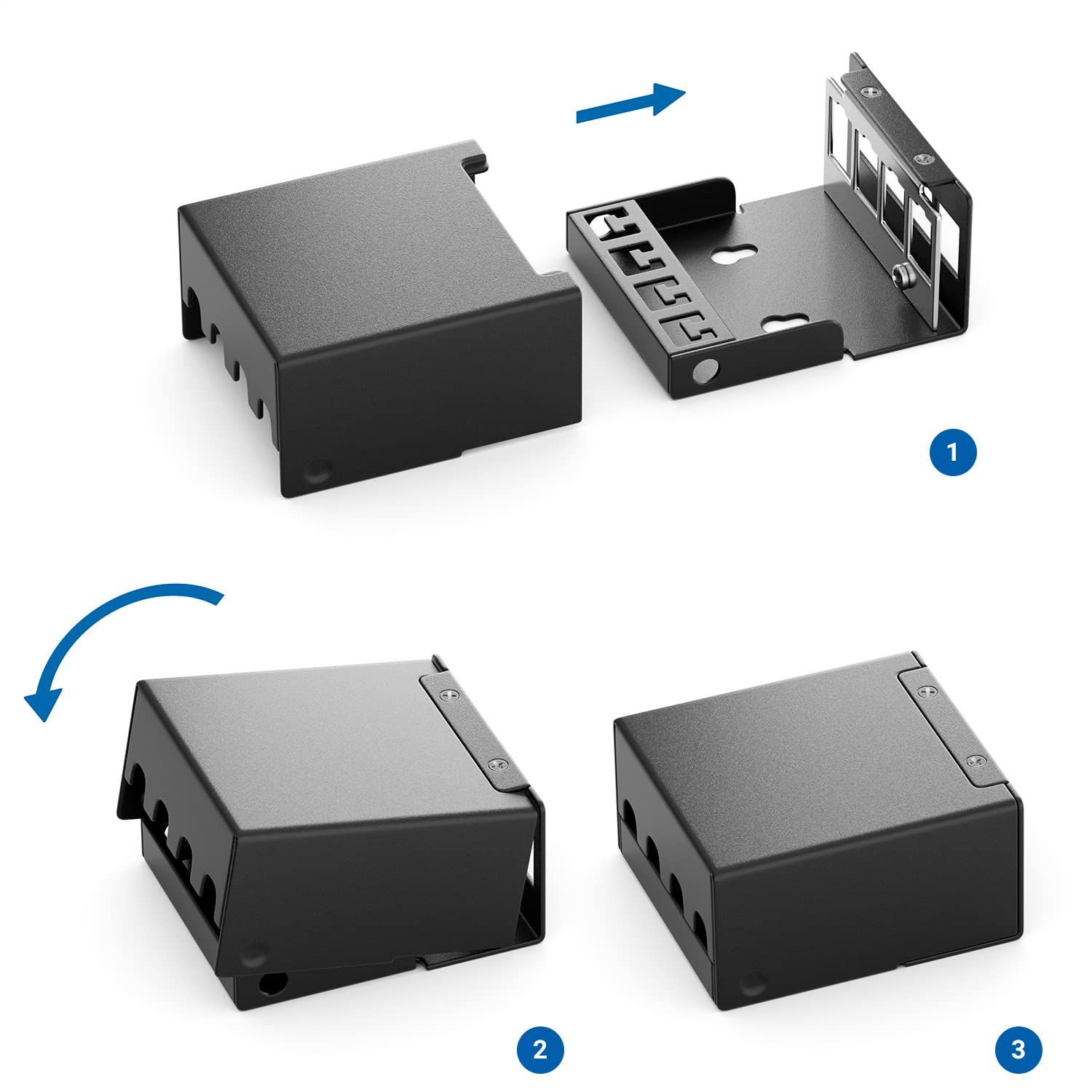 1

2

3