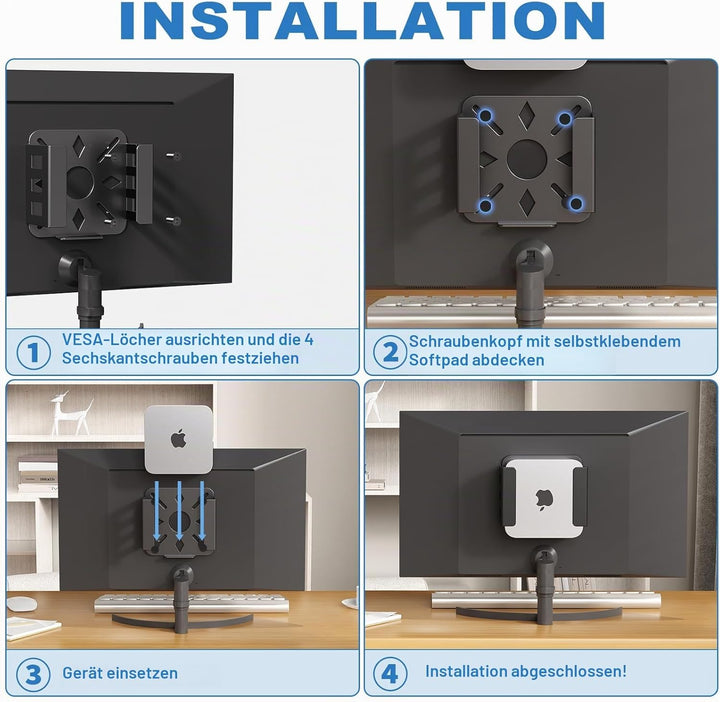 INSTALLATION

1 VESA-Löcher ausrichten und die 4 Sechskantschrauben festziehen

2 Schraubenkopf mit selbstklebendem Softpad abdecken

3 Gerät einsetzen

4 Installation abgeschlossen!