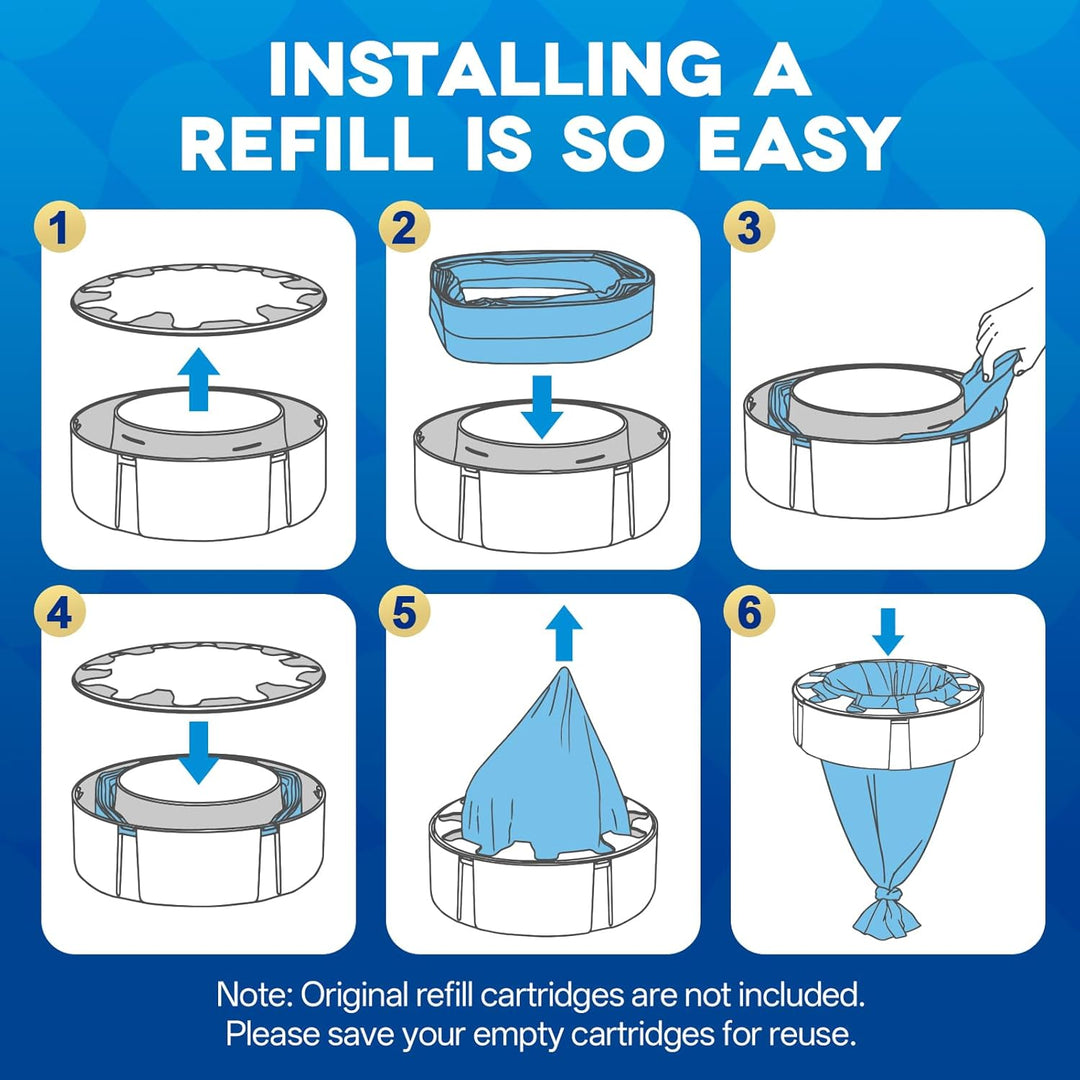 INSTALLING A REFILL IS SO EASY

1

2

3

4

5

6

Note: Original refill cartridges are not included.
Please save your empty cartridges for reuse.