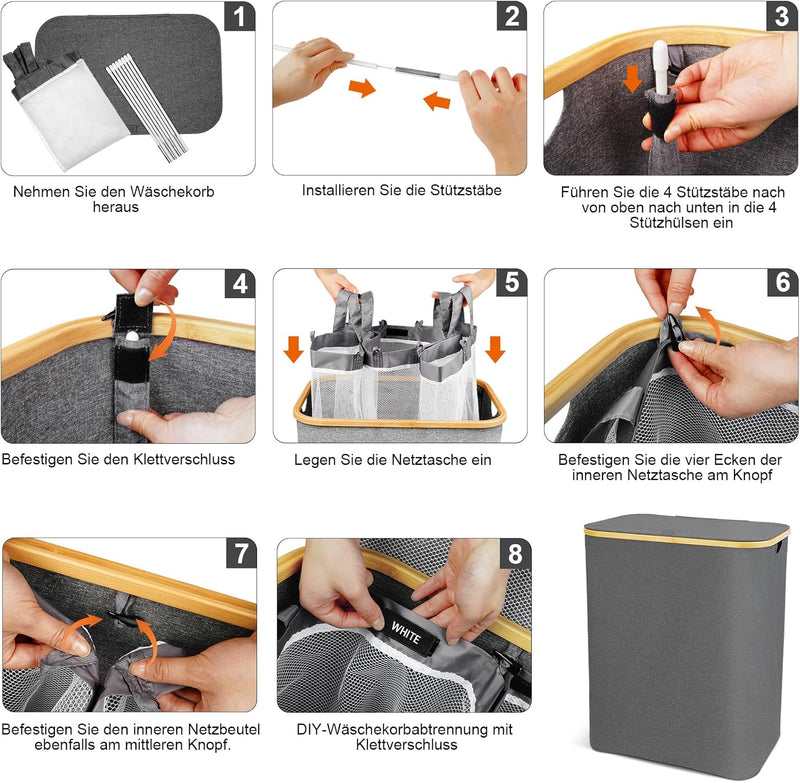 1

Nehmen Sie den Wäschekorb heraus

2

Installieren Sie die Stützstäbe

3

Führen Sie die 4 Stützstäbe nach von oben nach unten in die 4 Stützhülsen ein

4

Befestigen Sie den Klettverschluss

5

Legen Sie die Netztasche ein

6

Befestigen Sie die vier Ecken der inneren Netztasche am Knopf

7

Befestigen Sie den inneren Netzbeutel ebenfalls am mittleren Knopf.

8

WHITE

DIY-Wäschekorbabtrennung mit Klettverschluss