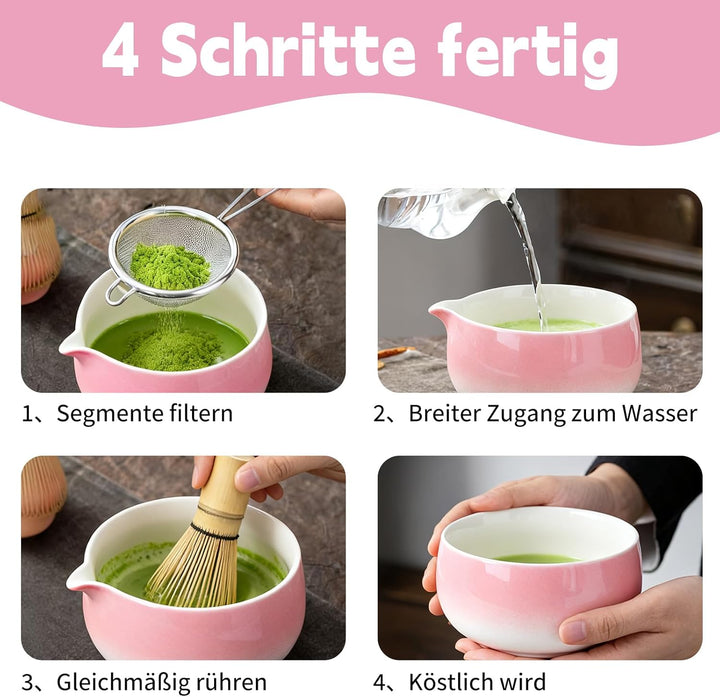 4 Schritte fertig

1、Segmente filtern

2、Breiter Zugang zum Wasser

3、Gleichmäßig rühren

4、Köstlich wird