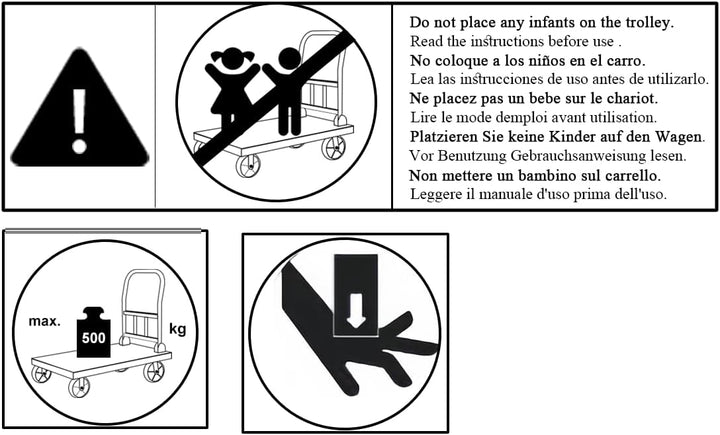 Do not place any infants on the trolley.
Read the instructions before use .
No coloque a los niños en el carro.
Lea las instrucciones de uso antes de utilizarlo.
Ne placez pas un bebe sur le chariot.
Lire le mode demploi avant utilisation.
Platzieren Sie keine Kinder auf den Wagen.
Vor Benutzung Gebrauchsanweisung lesen.
Non mettere un bambino sul carrello.
Leggere il manuale d'uso prima dell'uso.

max. 500 kg