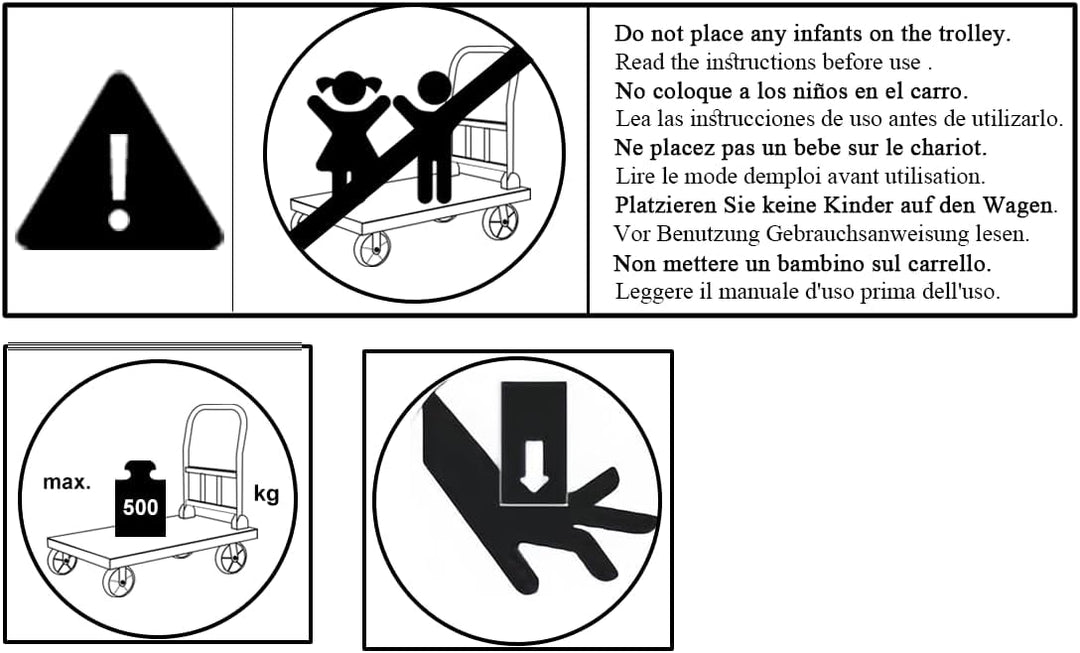 Do not place any infants on the trolley.
Read the instructions before use .
No coloque a los niños en el carro.
Lea las instrucciones de uso antes de utilizarlo.
Ne placez pas un bebe sur le chariot.
Lire le mode demploi avant utilisation.
Platzieren Sie keine Kinder auf den Wagen.
Vor Benutzung Gebrauchsanweisung lesen.
Non mettere un bambino sul carrello.
Leggere il manuale d'uso prima dell'uso.

max.
500
kg