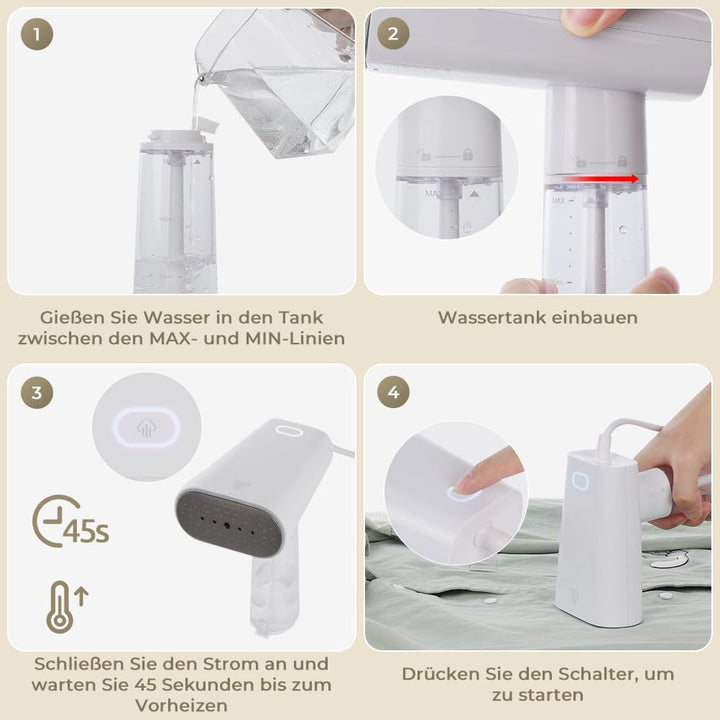 1

Gießen Sie Wasser in den Tank zwischen den MAX- und MIN-Linien

2

MAX

MAX

Wassertank einbauen

3

45s

Schließen Sie den Strom an und warten Sie 45 Sekunden bis zum Vorheizen

4

Drücken Sie den Schalter, um zu starten