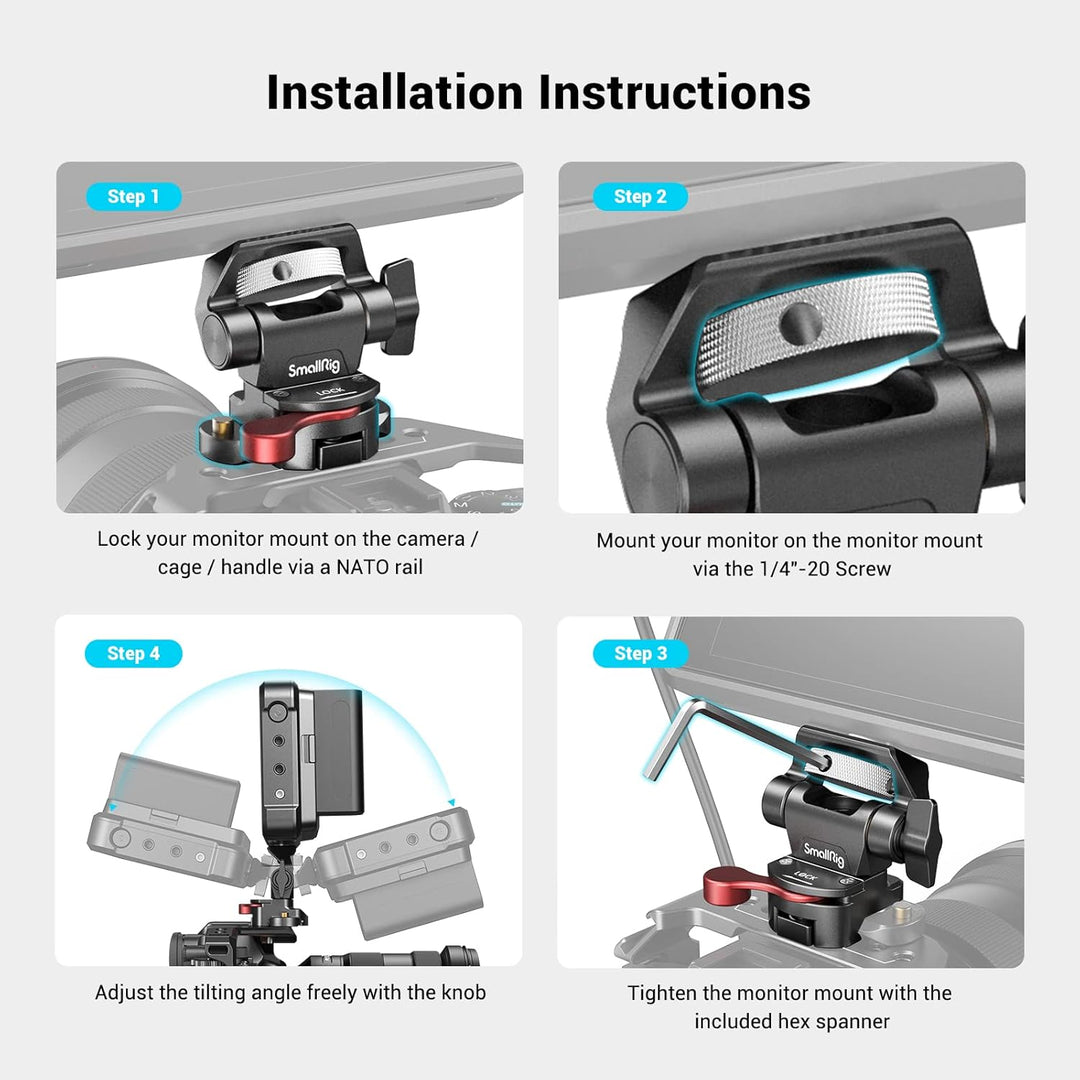 Installation Instructions

Step 1

SmallRig

LOCK

Lock your monitor mount on the camera / cage / handle via a NATO rail

Step 2

Mount your monitor on the monitor mount via the 1/4"-20 Screw

Step 4

Adjust the tilting angle freely with the knob

Step 3

SmallRig

LOCK

Tighten the monitor mount with the included hex spanner