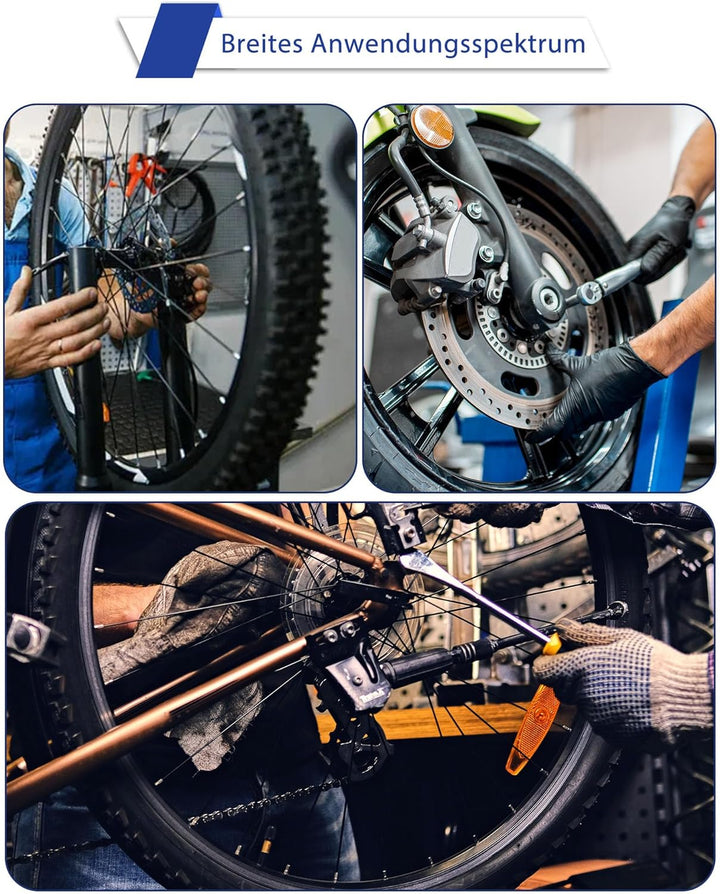 Breites Anwendungsspektrum