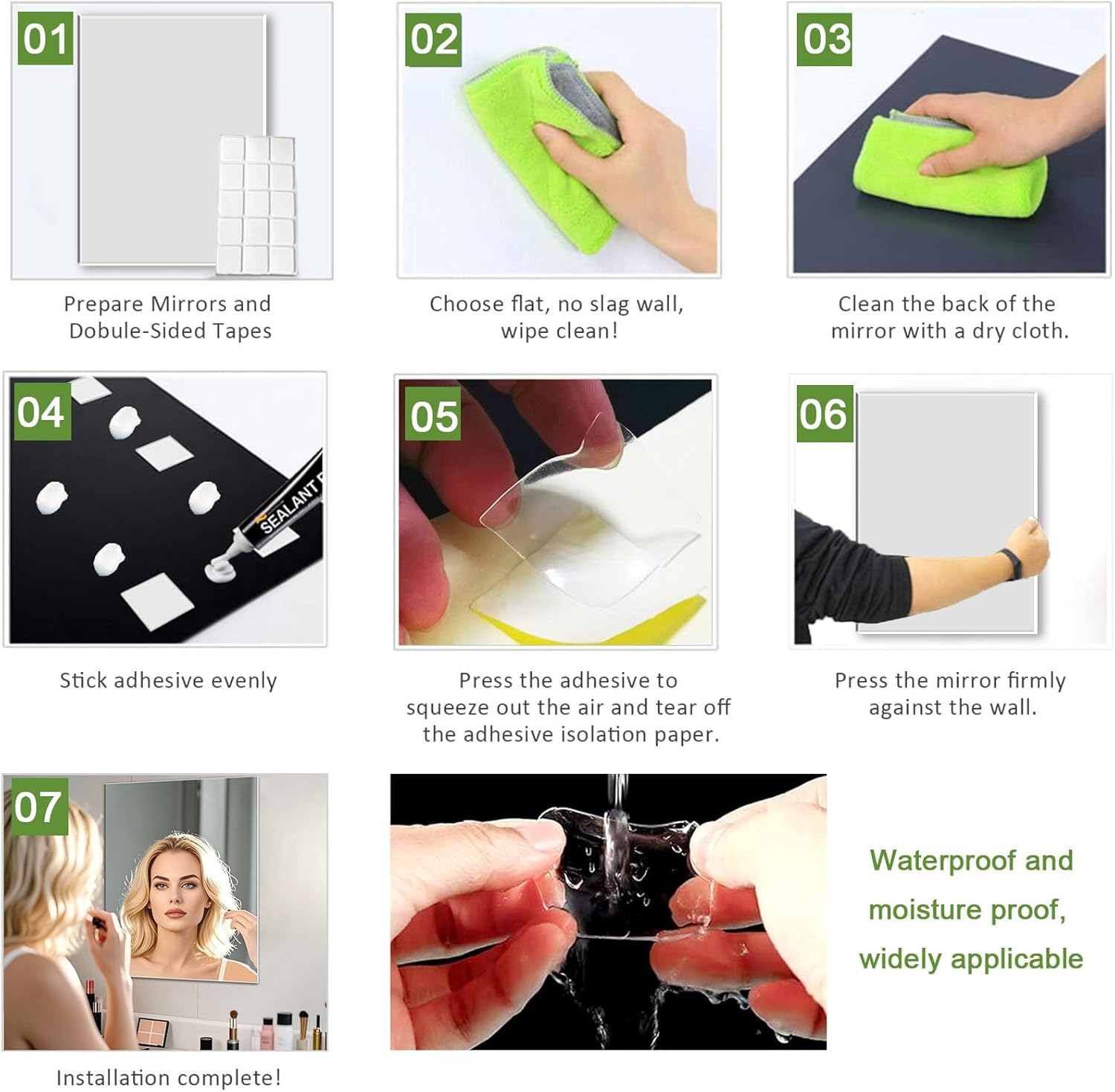 01

Prepare Mirrors and Dobule-Sided Tapes

02

Choose flat, no slag wall, wipe clean!

03

Clean the back of the mirror with a dry cloth.

04

SEALANT

Stick adhesive evenly

05

Press the adhesive to squeeze out the air and tear off the adhesive isolation paper.

06

Press the mirror firmly against the wall.

07

Installation complete!

Waterproof and moisture proof, widely applicable