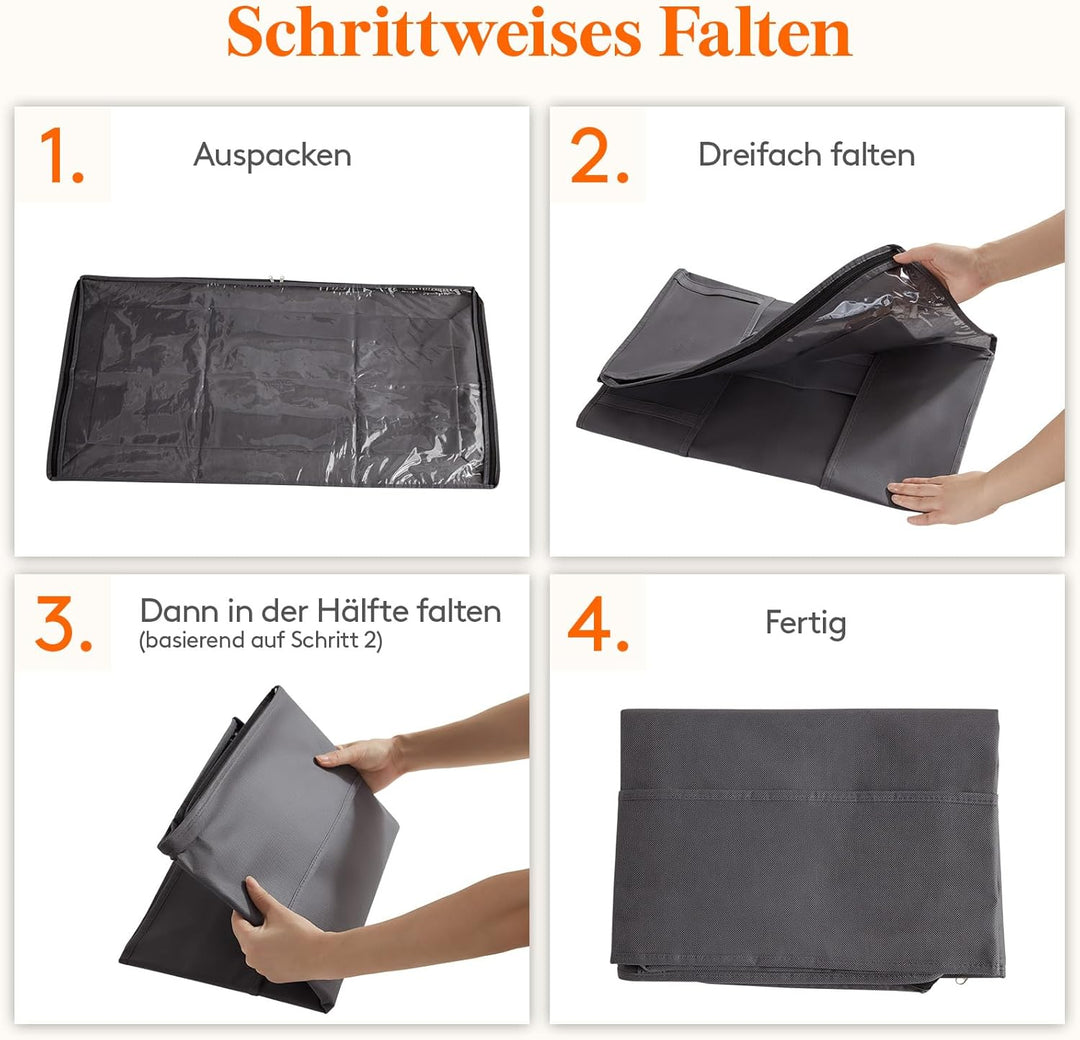 Schrittweises Falten

1. Auspacken

2. Dreifach falten

3. Dann in der Hälfte falten
(basierend auf Schritt 2)

4. Fertig