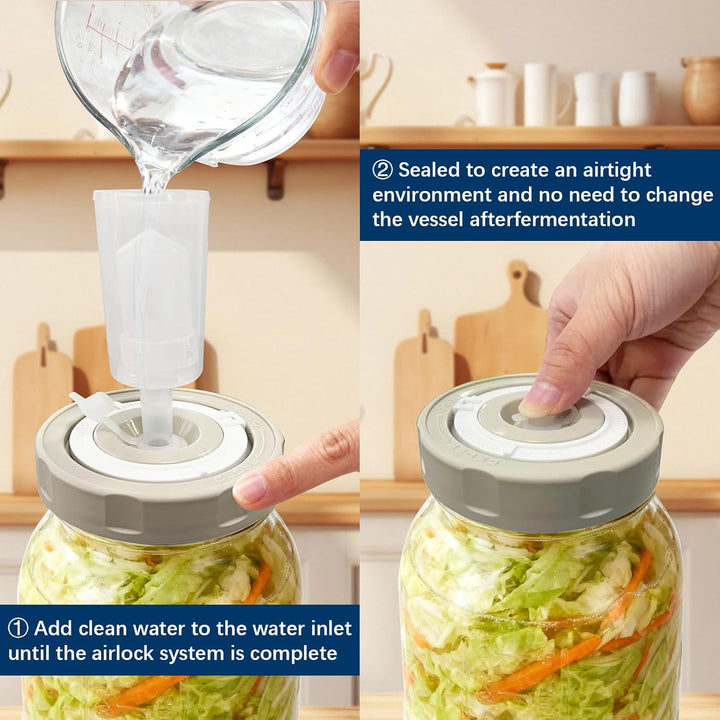 ① Add clean water to the water inlet until the airlock system is complete

② Sealed to create an airtight environment and no need to change the vessel afterfermentation