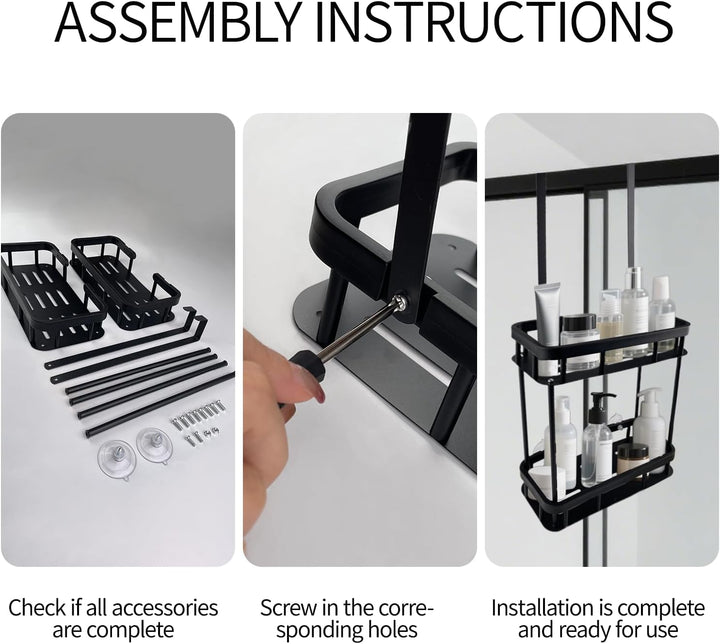 ASSEMBLY INSTRUCTIONS

Check if all accessories are complete

Screw in the corresponding holes

Installation is complete and ready for use