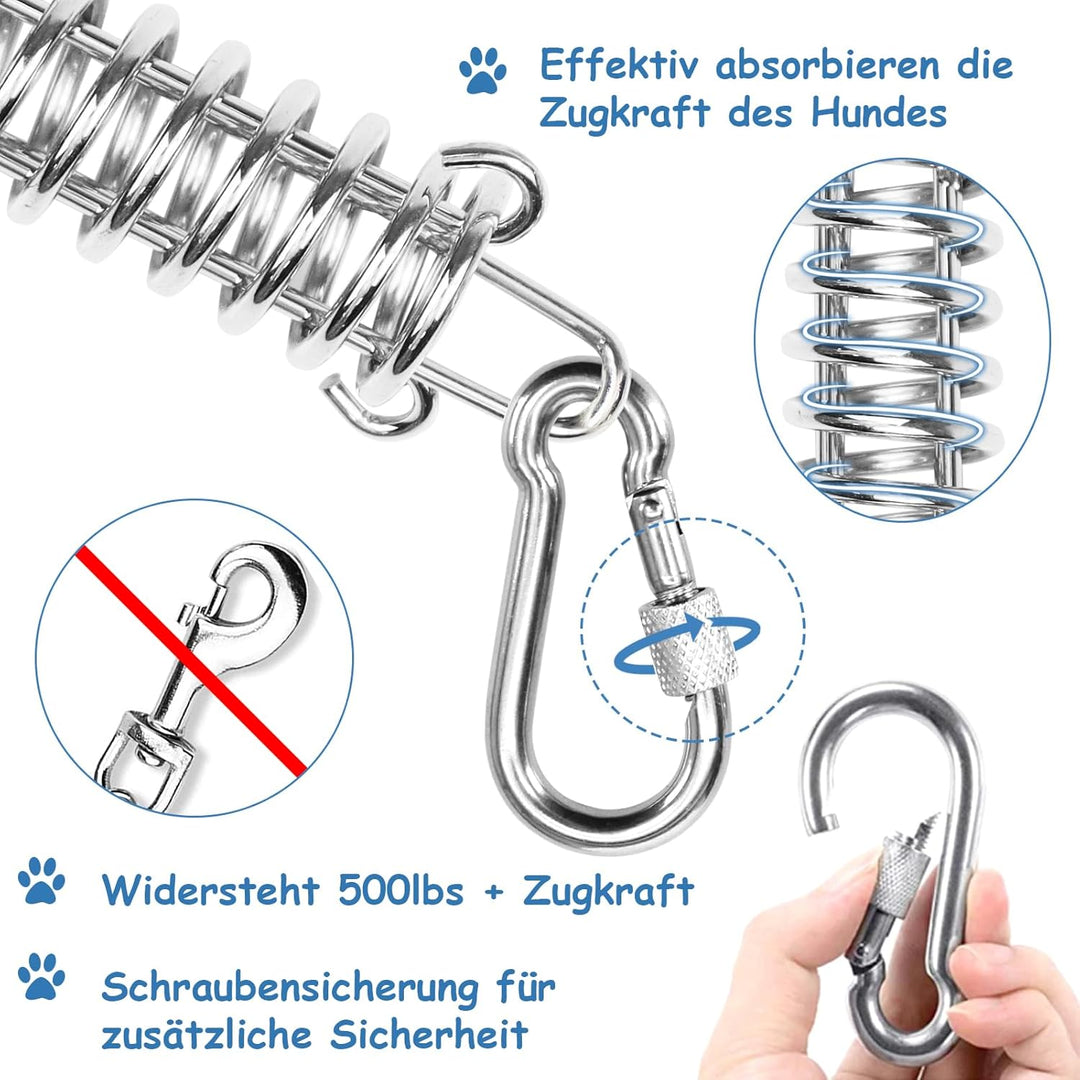 Effektiv absorbieren die Zugkraft des Hundes

Widersteht 500lbs + Zugkraft

Schraubensicherung für zusätzliche Sicherheit