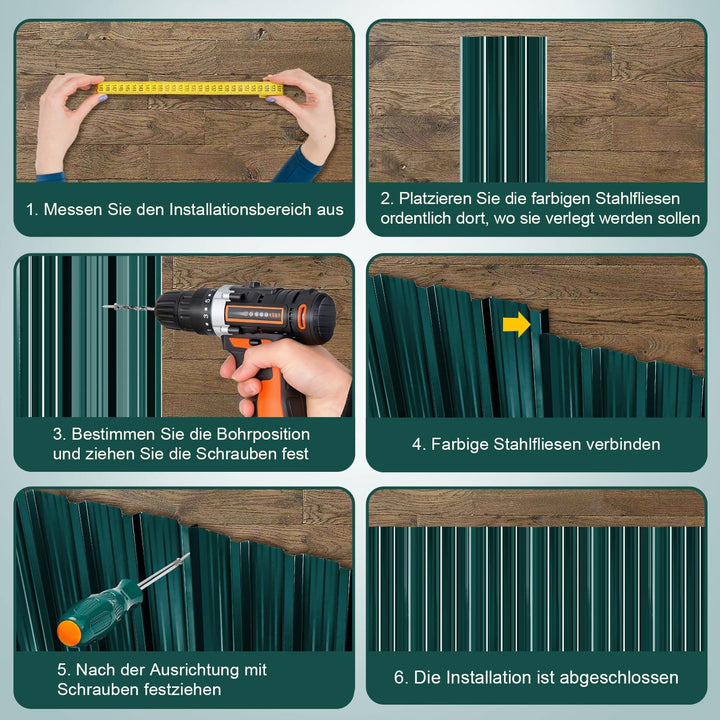 1. Messen Sie den Installationsbereich aus

2. Platzieren Sie die farbigen Stahlfliesen ordentlich dort, wo sie verlegt werden sollen

3. Bestimmen Sie die Bohrposition und ziehen Sie die Schrauben fest

4. Farbige Stahlfliesen verbinden

5. Nach der Ausrichtung mit Schrauben festziehen

6. Die Installation ist abgeschlossen