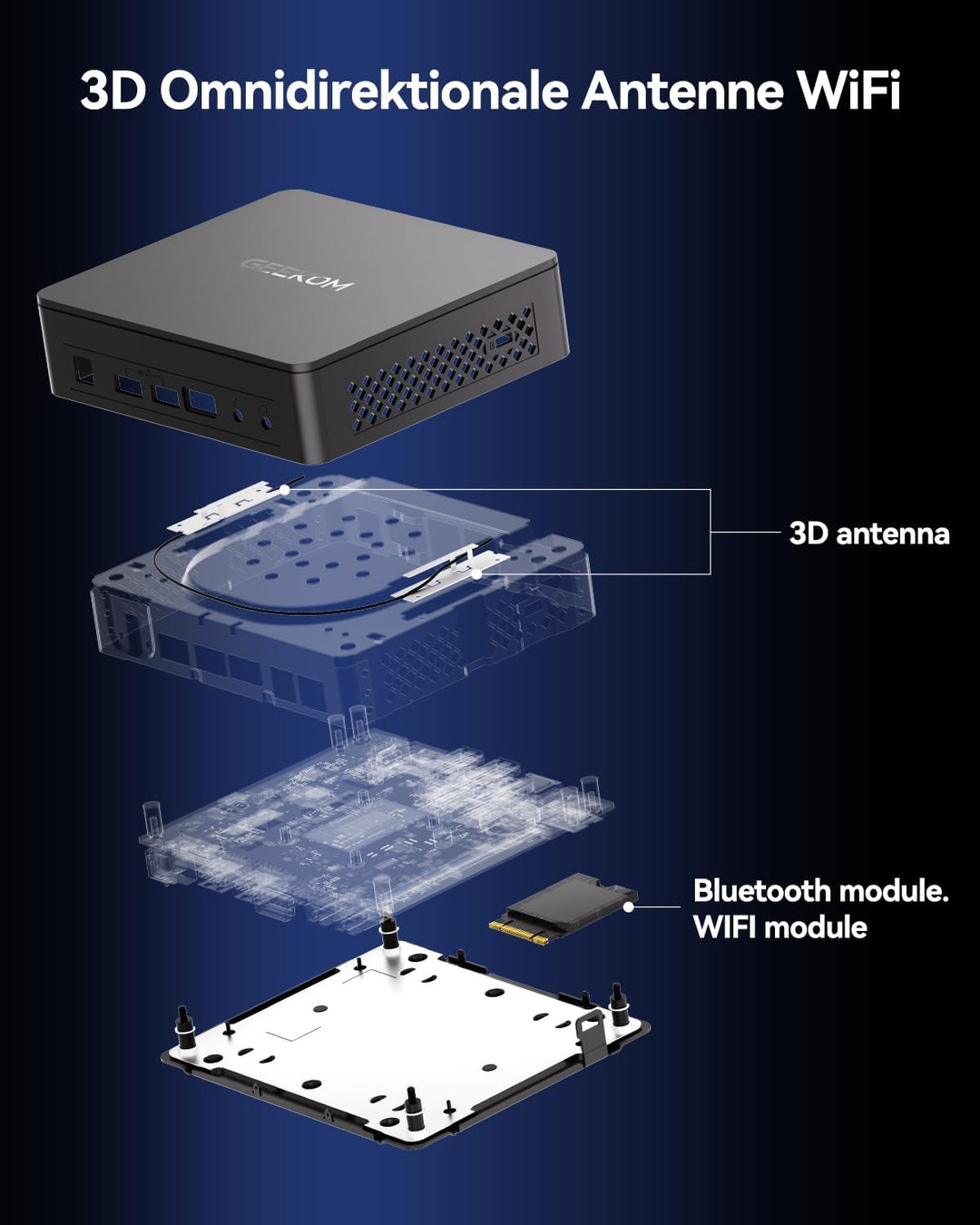 3D Omnidirektionale Antenne WiFi

GEEKOM

3D antenna

Bluetooth module.
WIFI module