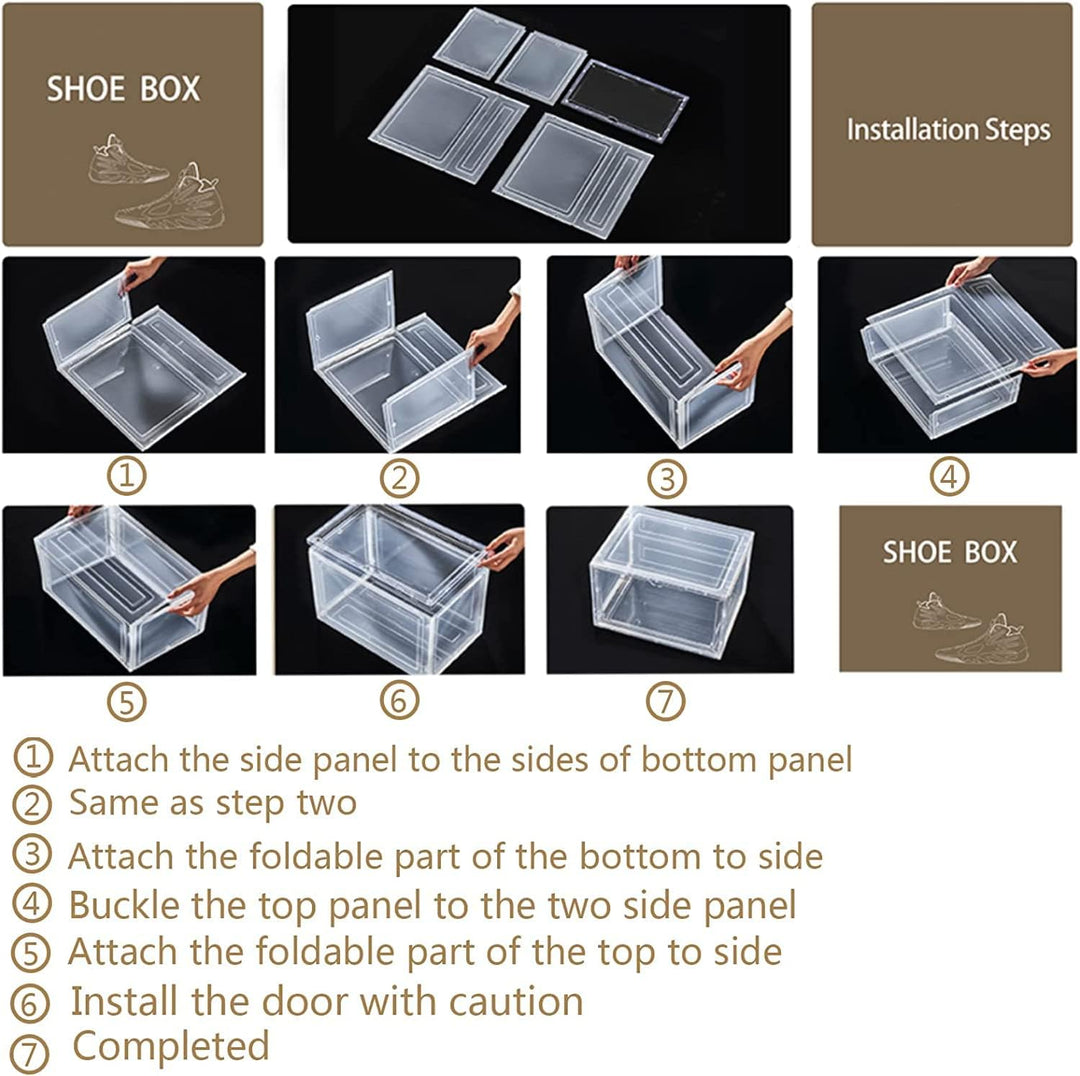 SHOE BOX

Installation Steps

①

②

③

④

⑤

⑥

⑦

SHOE BOX

① Attach the side panel to the sides of bottom panel
② Same as step two
③ Attach the foldable part of the bottom to side
④ Buckle the top panel to the two side panel
⑤ Attach the foldable part of the top to side
⑥ Install the door with caution
⑦ Completed