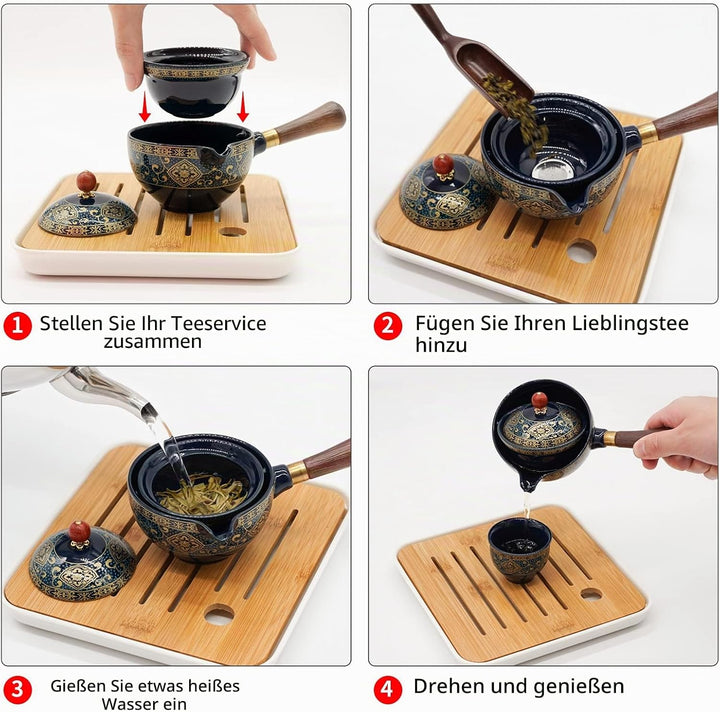 1 Stellen Sie Ihr Teeservice zusammen

2 Fügen Sie Ihren Lieblingstee hinzu

3 Gießen Sie etwas heißes Wasser ein

4 Drehen und genießen