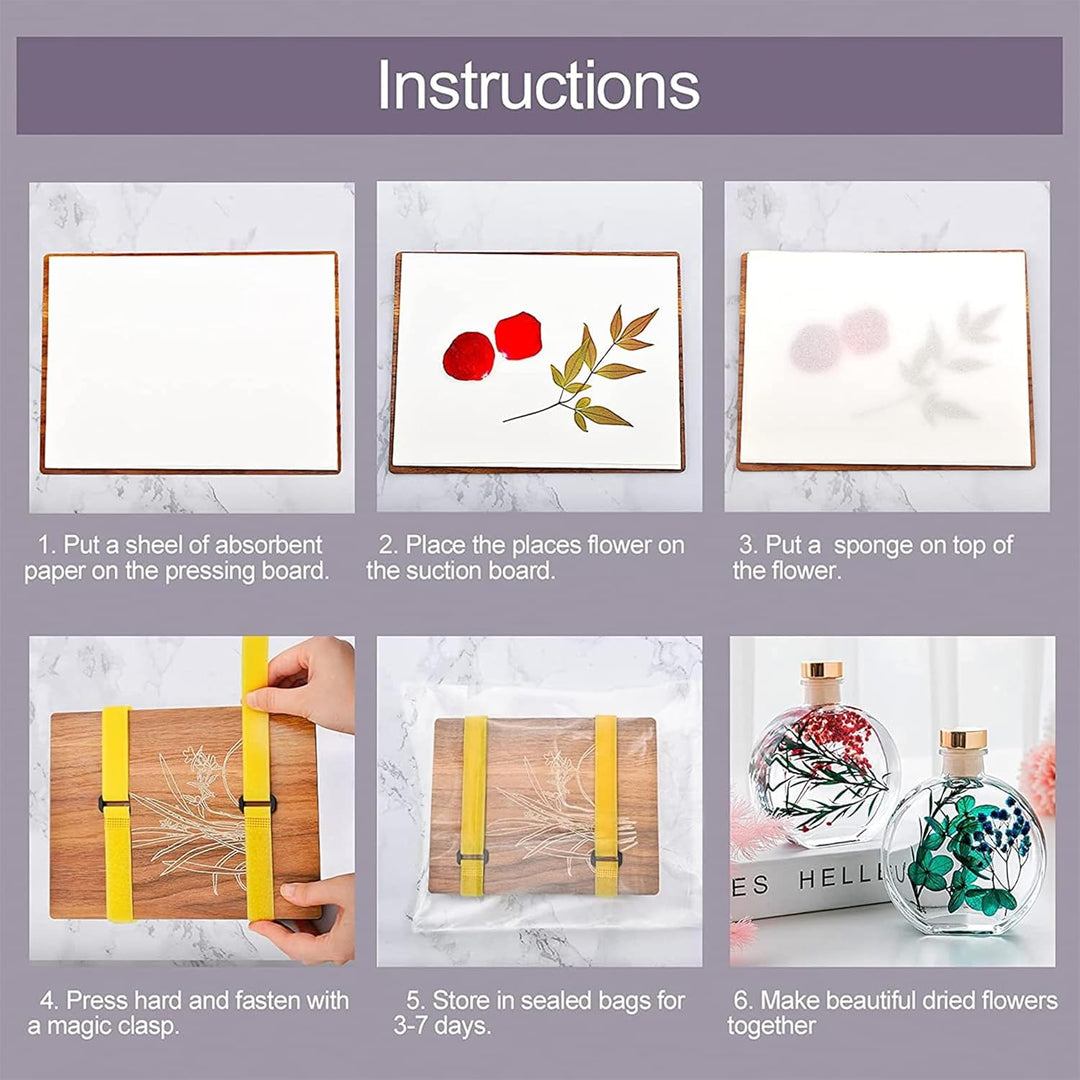 Instructions

1. Put a sheel of absorbent paper on the pressing board.

2. Place the places flower on the suction board.

3. Put a sponge on top of the flower.

ES HELLE

4. Press hard and fasten with a magic clasp.

5. Store in sealed bags for 3-7 days.

6. Make beautiful dried flowers together