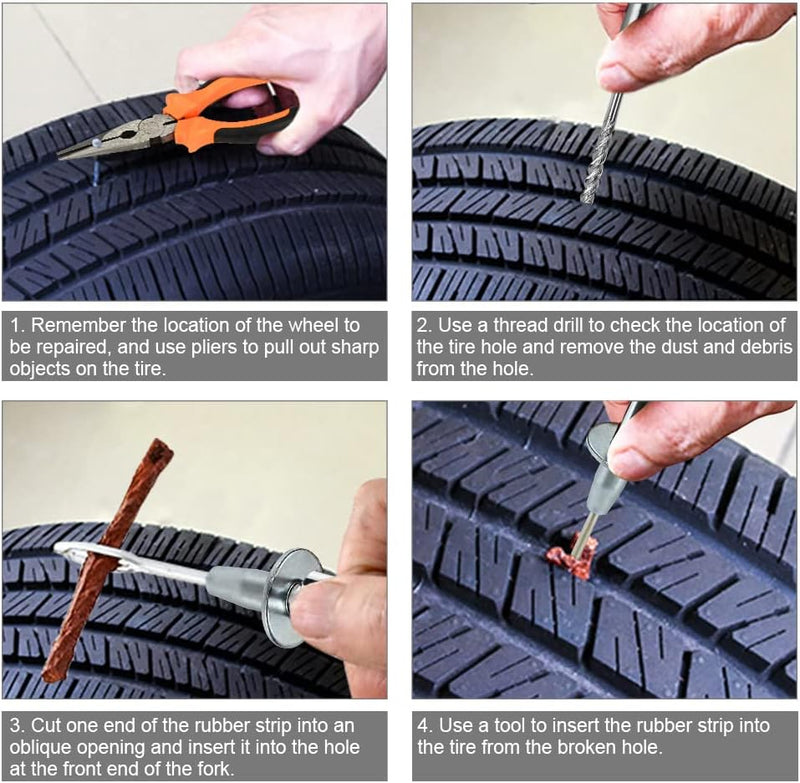 1. Remember the location of the wheel to be repaired, and use pliers to pull out sharp objects on the tire.

2. Use a thread drill to check the location of the tire hole and remove the dust and debris from the hole.

3. Cut one end of the rubber strip into an oblique opening and insert it into the hole at the front end of the fork.

4. Use a tool to insert the rubber strip into the tire from the broken hole.