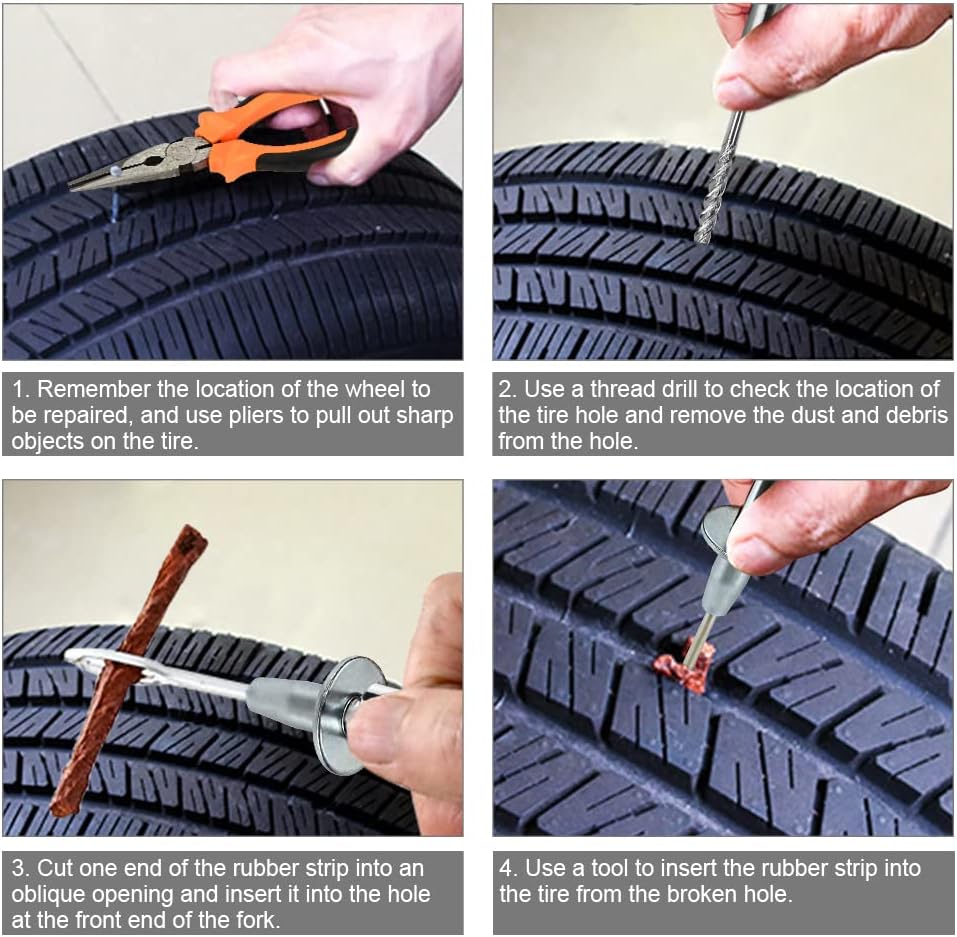 1. Remember the location of the wheel to be repaired, and use pliers to pull out sharp objects on the tire.

2. Use a thread drill to check the location of the tire hole and remove the dust and debris from the hole.

3. Cut one end of the rubber strip into an oblique opening and insert it into the hole at the front end of the fork.

4. Use a tool to insert the rubber strip into the tire from the broken hole.