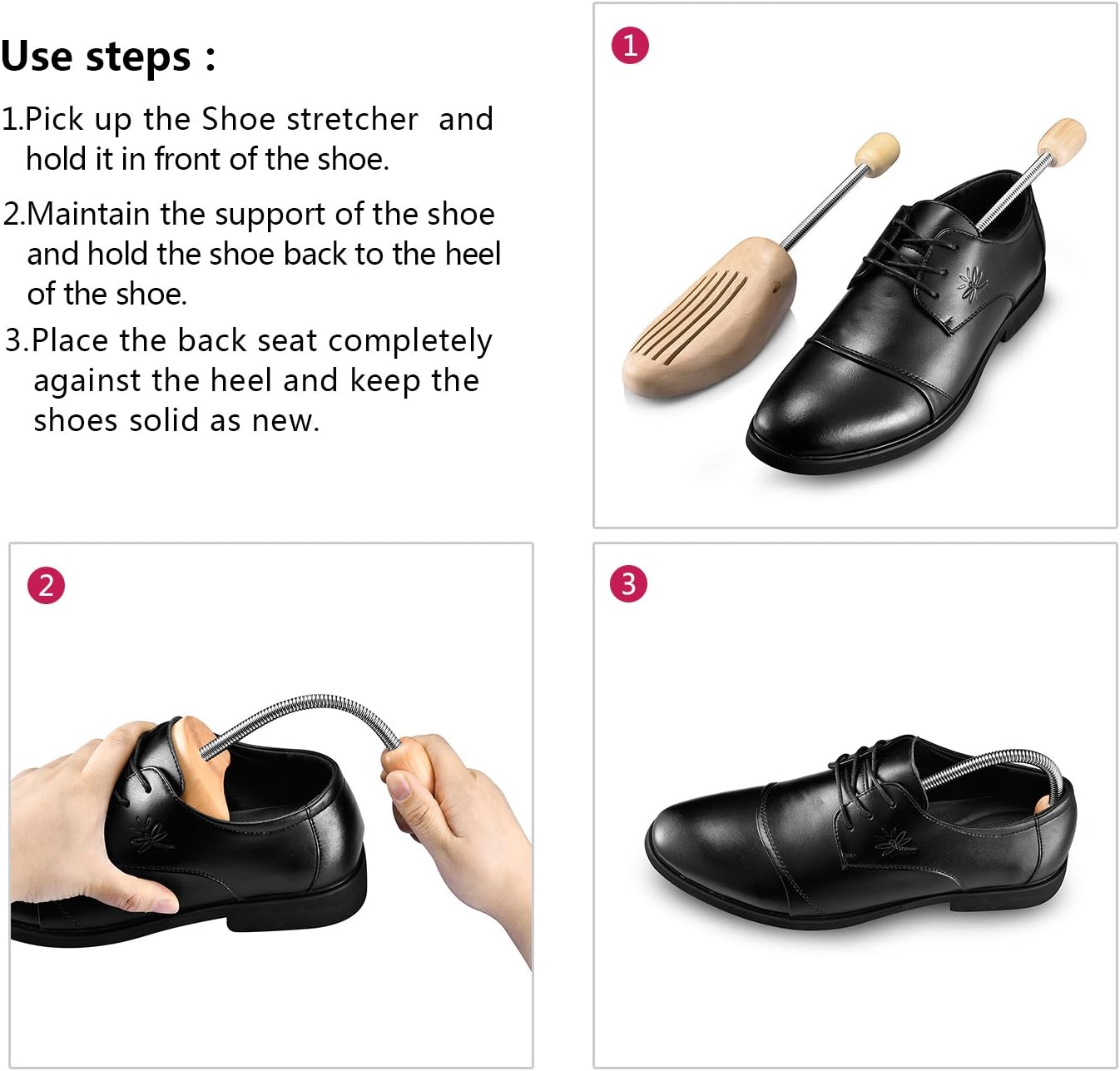 Use steps :

1.Pick up the Shoe stretcher  and hold it in front of the shoe.

2.Maintain the support of the shoe and hold the shoe back to the heel of the shoe.

3.Place the back seat completely against the heel and keep the shoes solid as new.

1

2

3