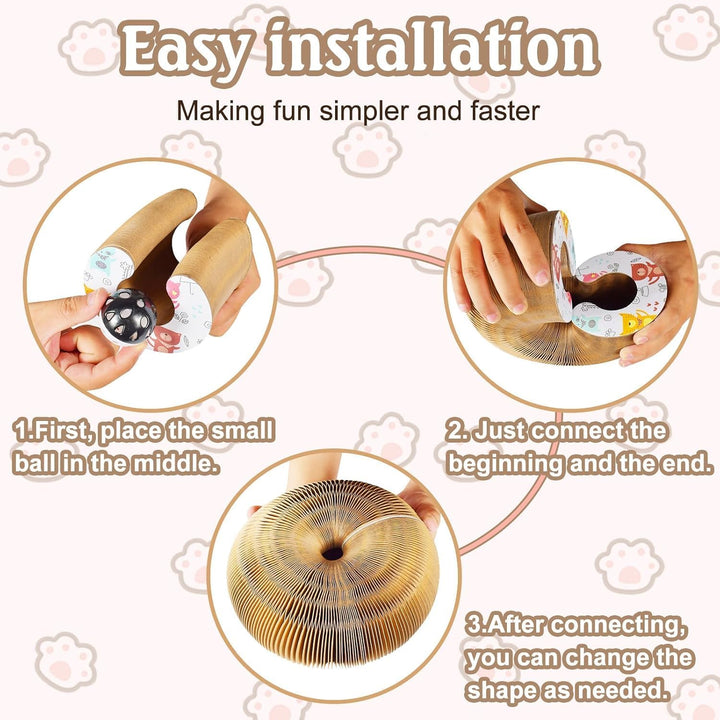 Easy installation

Making fun simpler and faster

1.First, place the small ball in the middle.

2. Just connect the beginning and the end.

3.After connecting, you can change the shape as needed.