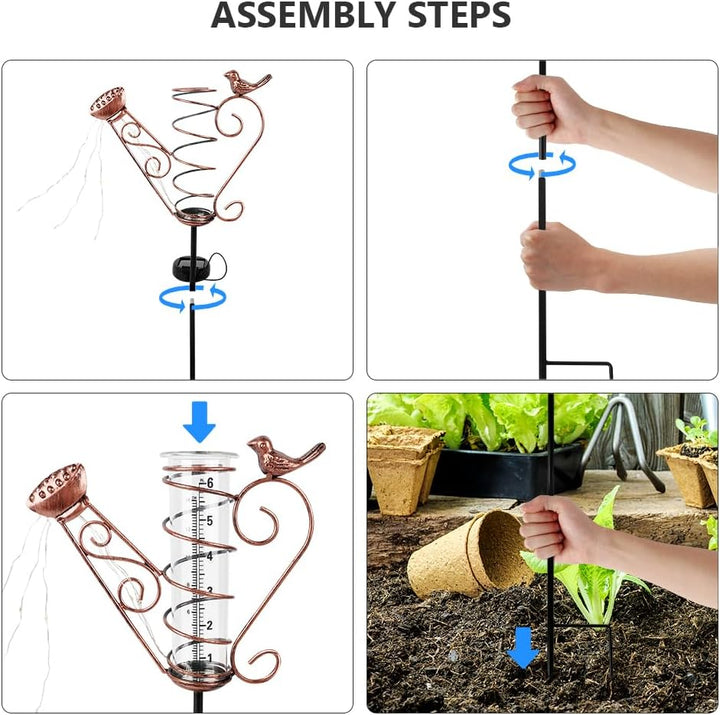 ASSEMBLY STEPS

6
5
4
3
2
1