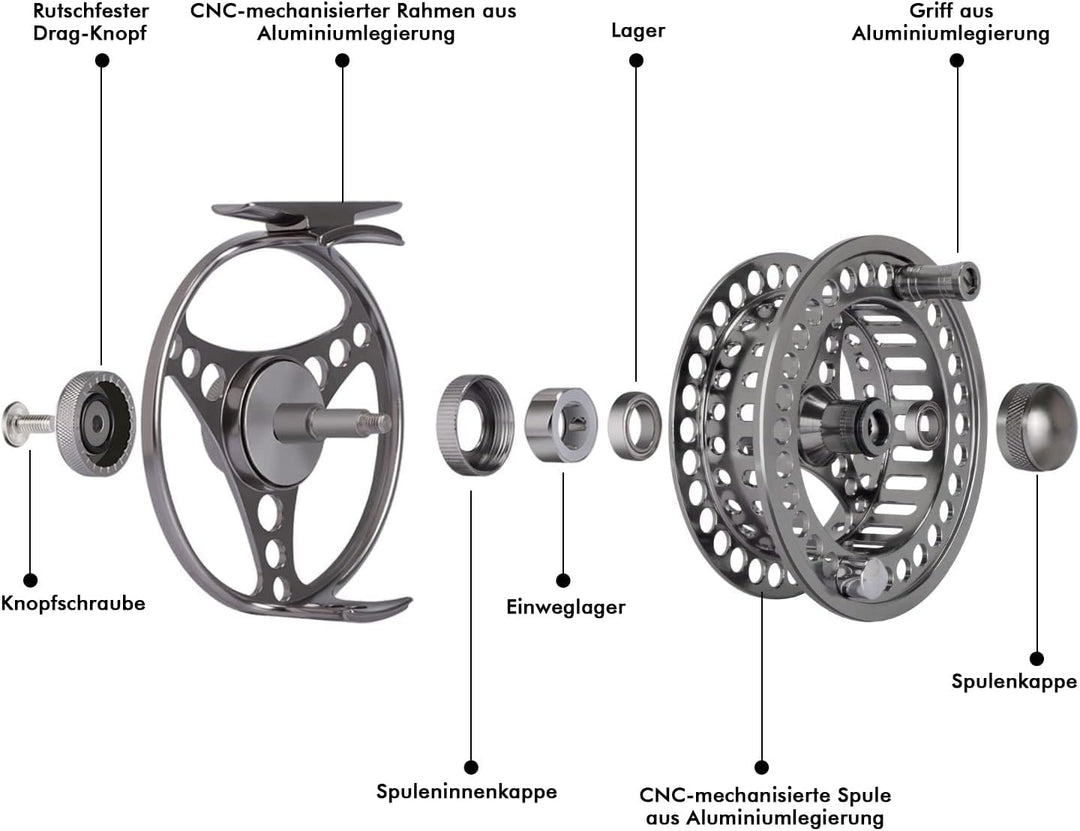 Rutschfester Drag-Knopf

CNC-mechanisierter Rahmen aus Aluminiumlegierung

Lager

Griff aus Aluminiumlegierung

Knopfschraube

Einweglager

Spulenkappe

Spuleninnenkappe

CNC-mechanisierte Spule aus Aluminiumlegierung