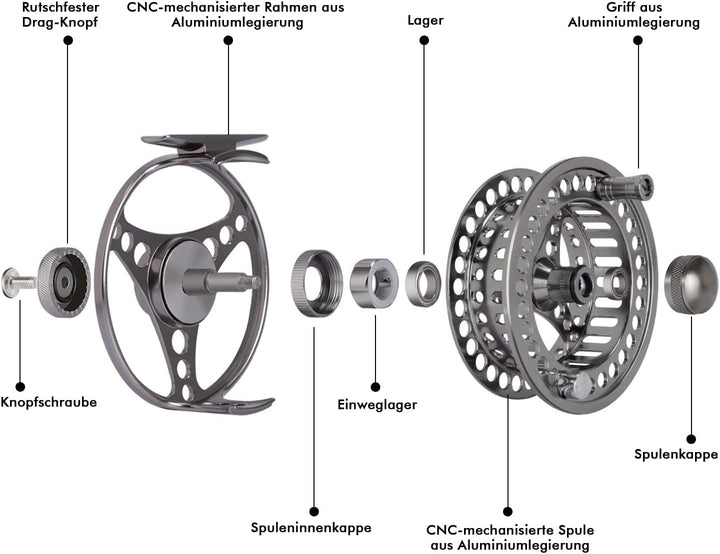 Rutschfester Drag-Knopf

CNC-mechanisierter Rahmen aus Aluminiumlegierung

Lager

Griff aus Aluminiumlegierung

Knopfschraube

Einweglager

Spulenkappe

Spuleninnenkappe

CNC-mechanisierte Spule aus Aluminiumlegierung