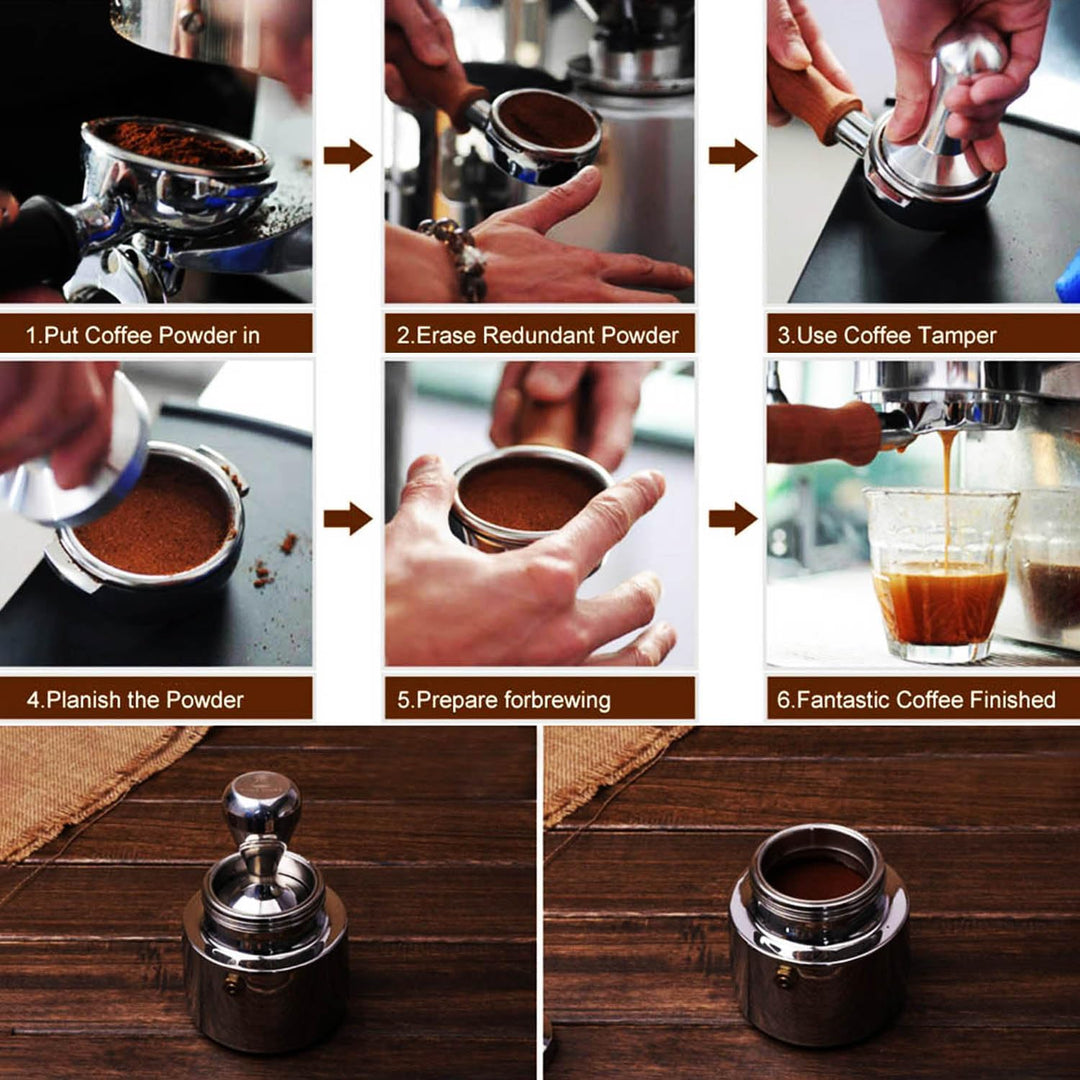 1.Put Coffee Powder in

2.Erase Redundant Powder

3.Use Coffee Tamper

4.Planish the Powder

5.Prepare forbrewing

6.Fantastic Coffee Finished