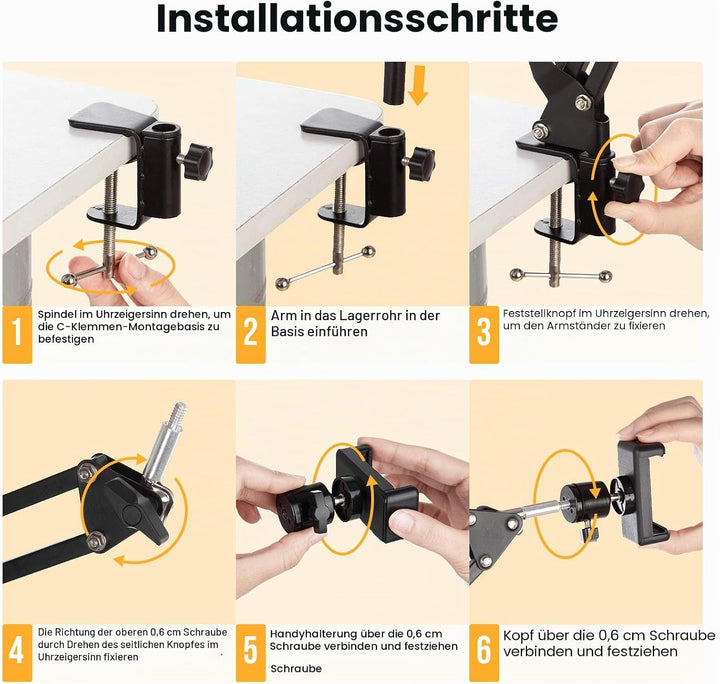 Installationsschritte

1 Spindel im Uhrzeigersinn drehen, um die C-Klemmen-Montagebasis zu befestigen

2 Arm in das Lagerrohr in der Basis einführen

3 Feststellknopf im Uhrzeigersinn drehen, um den Armständer zu fixieren

4 Die Richtung der oberen 0,6 cm Schraube durch Drehen des seitlichen Knopfes im Uhrzeigersinn fixieren

5 Handyhalterung über die 0,6 cm Schraube verbinden und festziehen

Schraube

6 Kopf über die 0,6 cm Schraube verbinden und festziehen