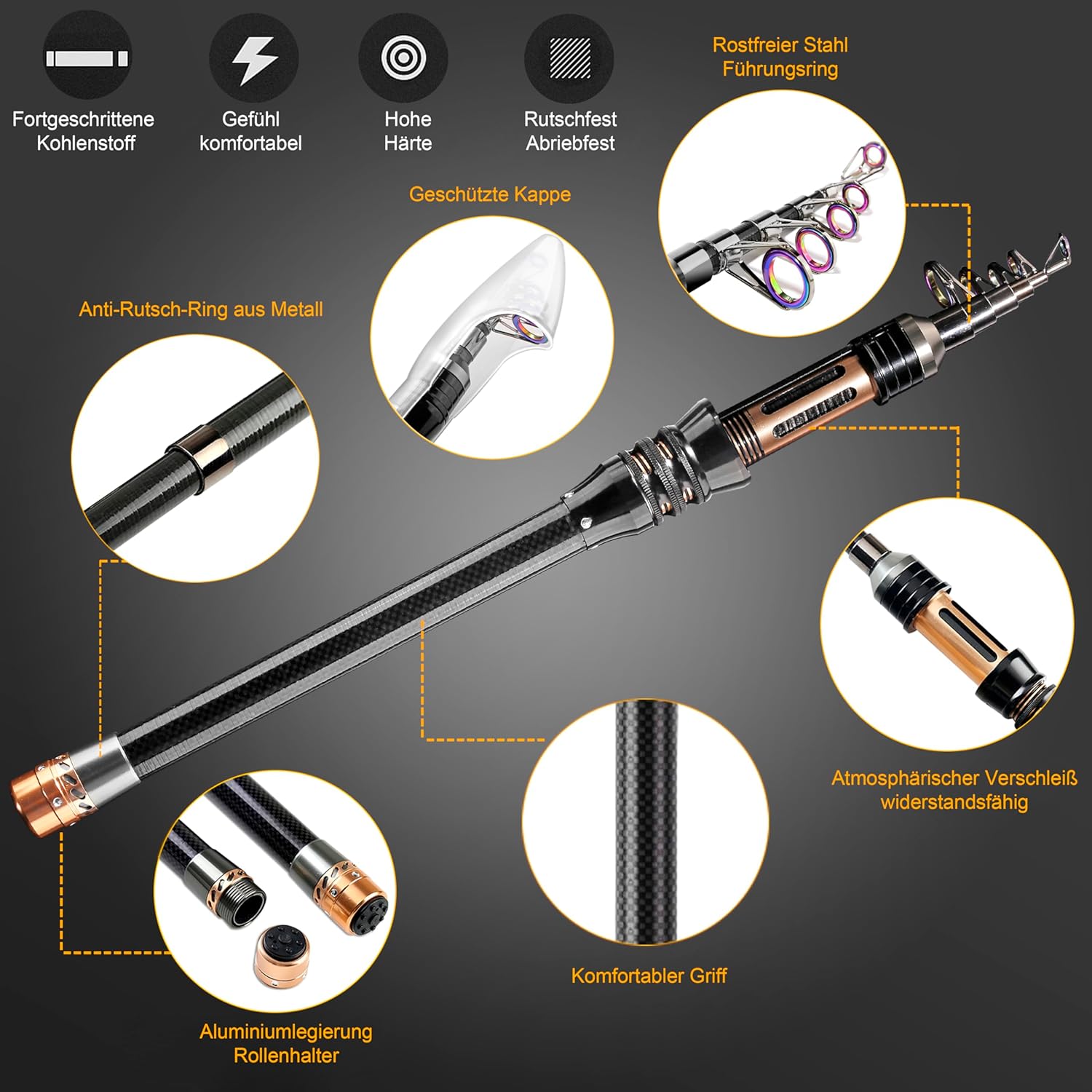 Fortgeschrittene Kohlenstoff

Gefühl komfortabel

Hohe Härte

Rutschfest Abriebfest

Rostfreier Stahl Führungsring

Geschützte Kappe

Anti-Rutsch-Ring aus Metall

Atmosphärischer Verschleiß widerstandsfähig

Komfortabler Griff

Aluminiumlegierung Rollenhalter