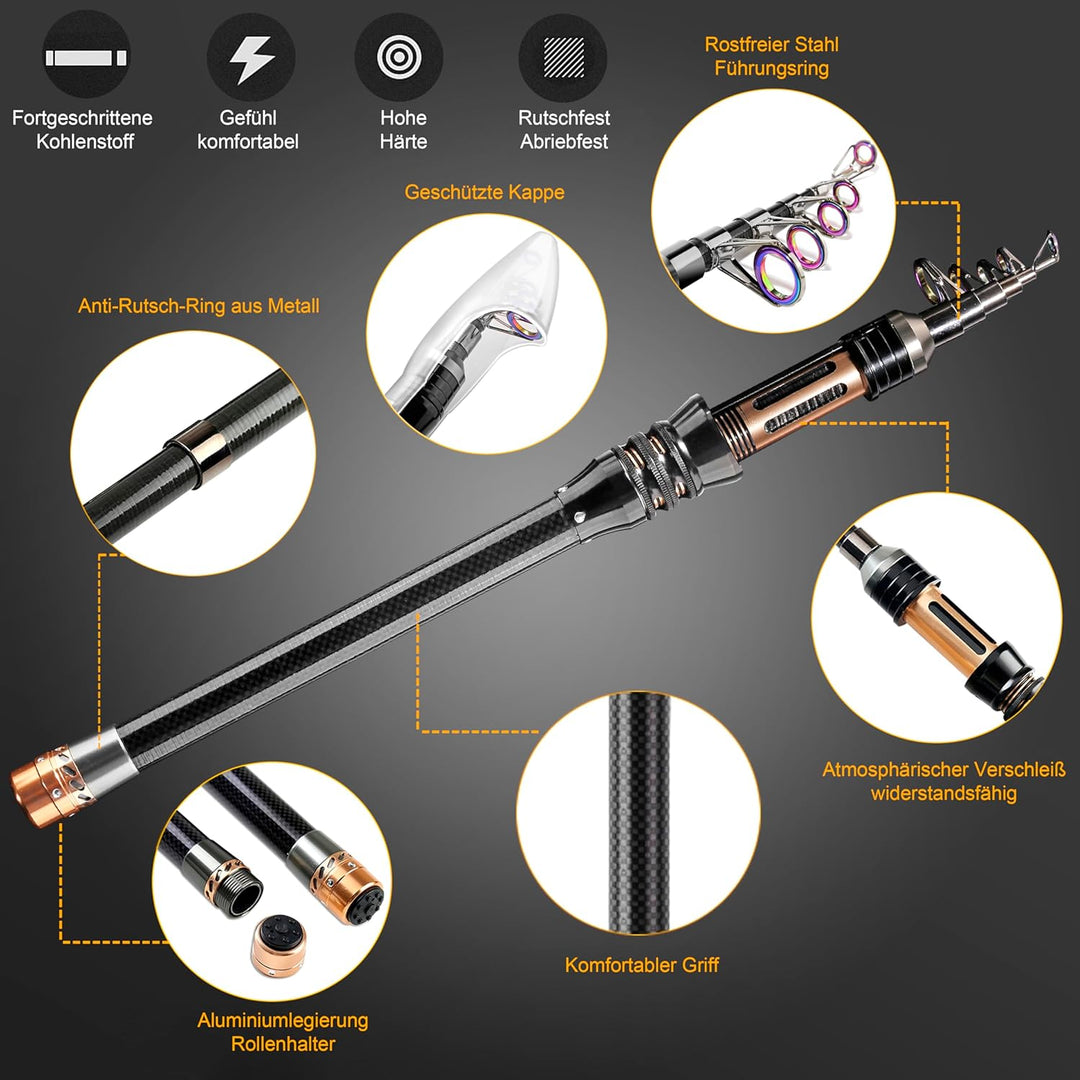 Fortgeschrittene Kohlenstoff

Gefühl komfortabel

Hohe Härte

Rutschfest Abriebfest

Rostfreier Stahl Führungsring

Geschützte Kappe

Anti-Rutsch-Ring aus Metall

Atmosphärischer Verschleiß widerstandsfähig

Komfortabler Griff

Aluminiumlegierung Rollenhalter