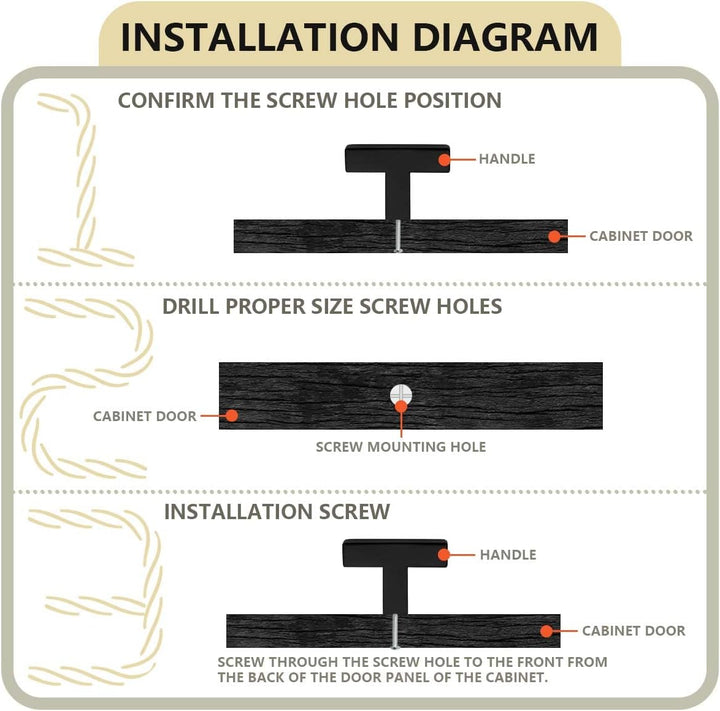 INSTALLATION DIAGRAM

CONFIRM THE SCREW HOLE POSITION

HANDLE

CABINET DOOR

DRILL PROPER SIZE SCREW HOLES

CABINET DOOR

SCREW MOUNTING HOLE

INSTALLATION SCREW

HANDLE

CABINET DOOR

SCREW THROUGH THE SCREW HOLE TO THE FRONT FROM THE BACK OF THE DOOR PANEL OF THE CABINET.