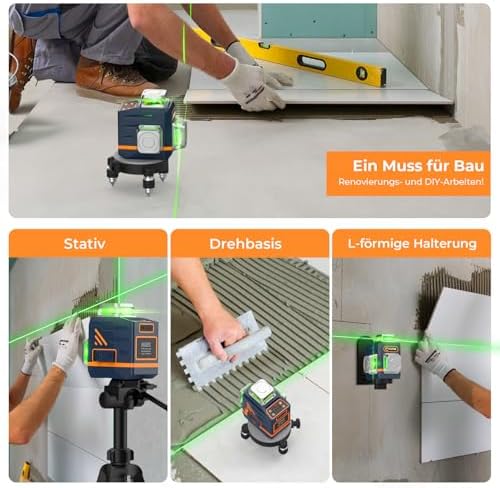 Ein Muss für Bau
Renovierungs- und DIY-Arbeiten!

Stativ

Drehbasis

L-förmige Halterung