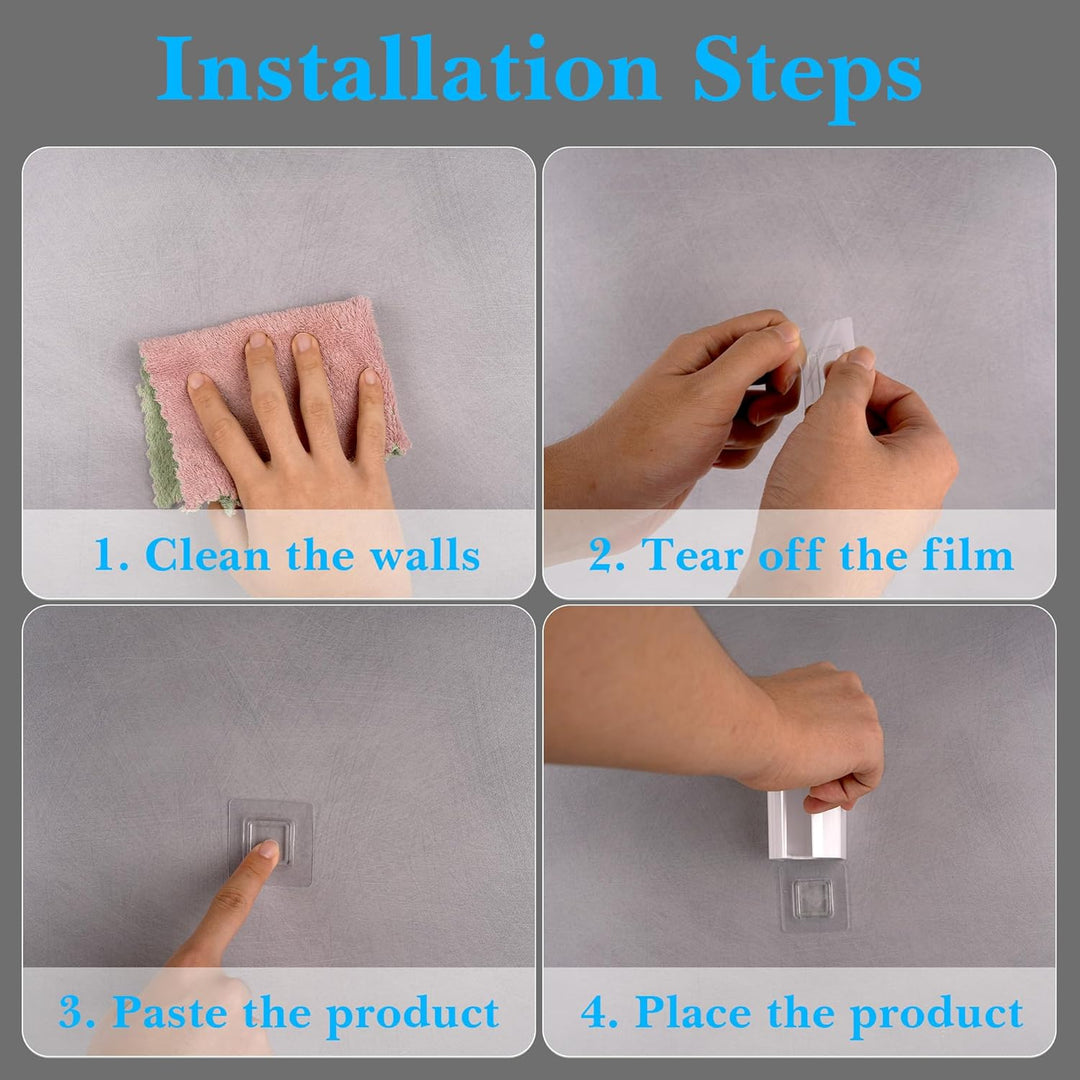 Installation Steps

1. Clean the walls

2. Tear off the film

3. Paste the product

4. Place the product