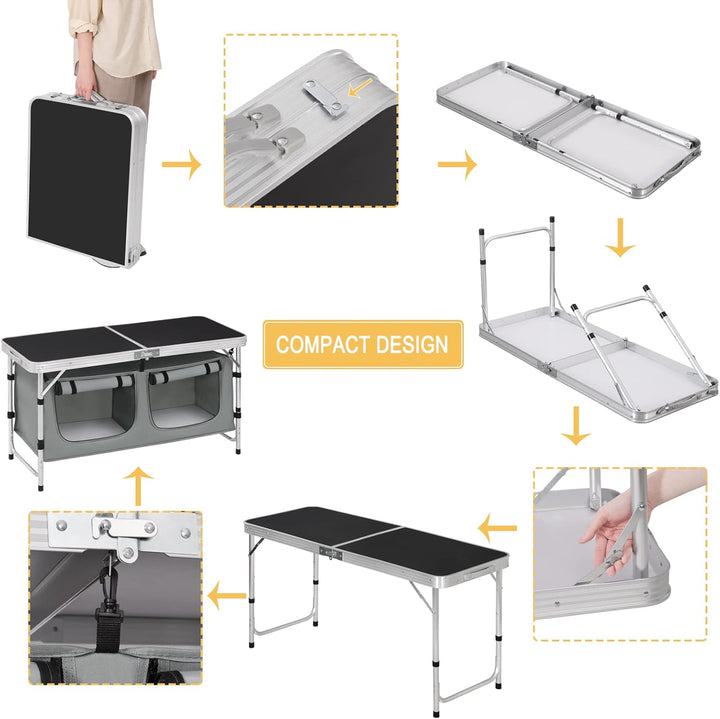 COMPACT DESIGN