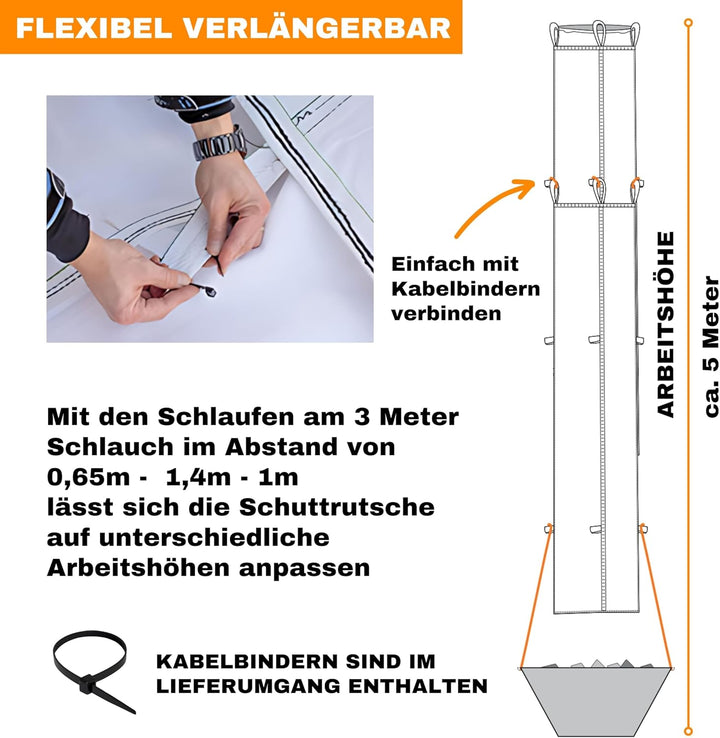 FLEXIBEL VERLÄNGERBAR

Einfach mit Kabelbindern verbinden

ARBEITSHÖHE

ca. 5 Meter

Mit den Schlaufen am 3 Meter Schlauch im Abstand von 0,65m - 1,4m - 1m lässt sich die Schuttrutsche auf unterschiedliche Arbeitshöhen anpassen

KABELBINDERN SIND IM LIEFERUMGANG ENTHALTEN