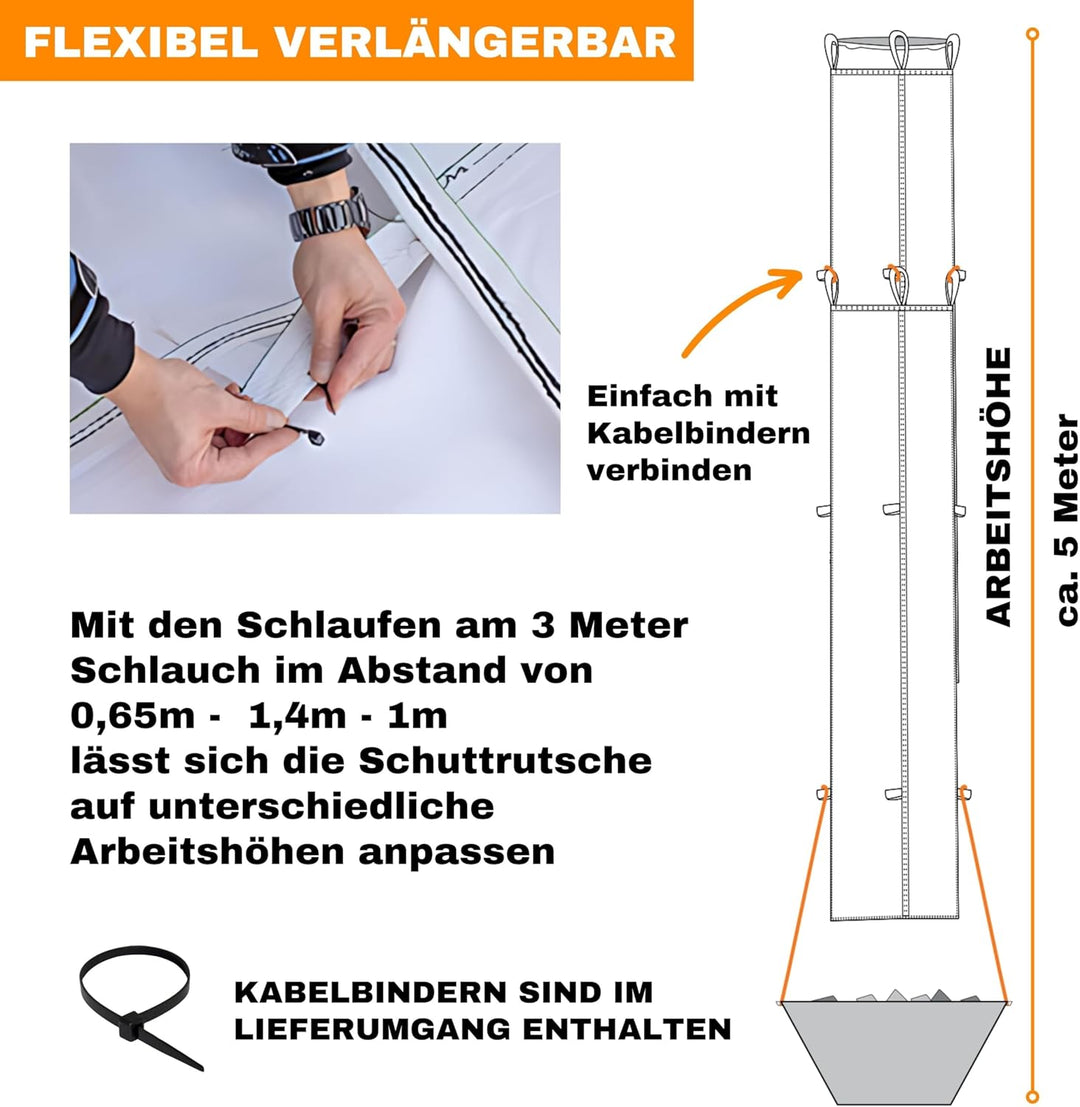 FLEXIBEL VERLÄNGERBAR

Einfach mit Kabelbindern verbinden

ARBEITSHÖHE

ca. 5 Meter

Mit den Schlaufen am 3 Meter Schlauch im Abstand von 0,65m - 1,4m - 1m lässt sich die Schuttrutsche auf unterschiedliche Arbeitshöhen anpassen

KABELBINDERN SIND IM LIEFERUMGANG ENTHALTEN