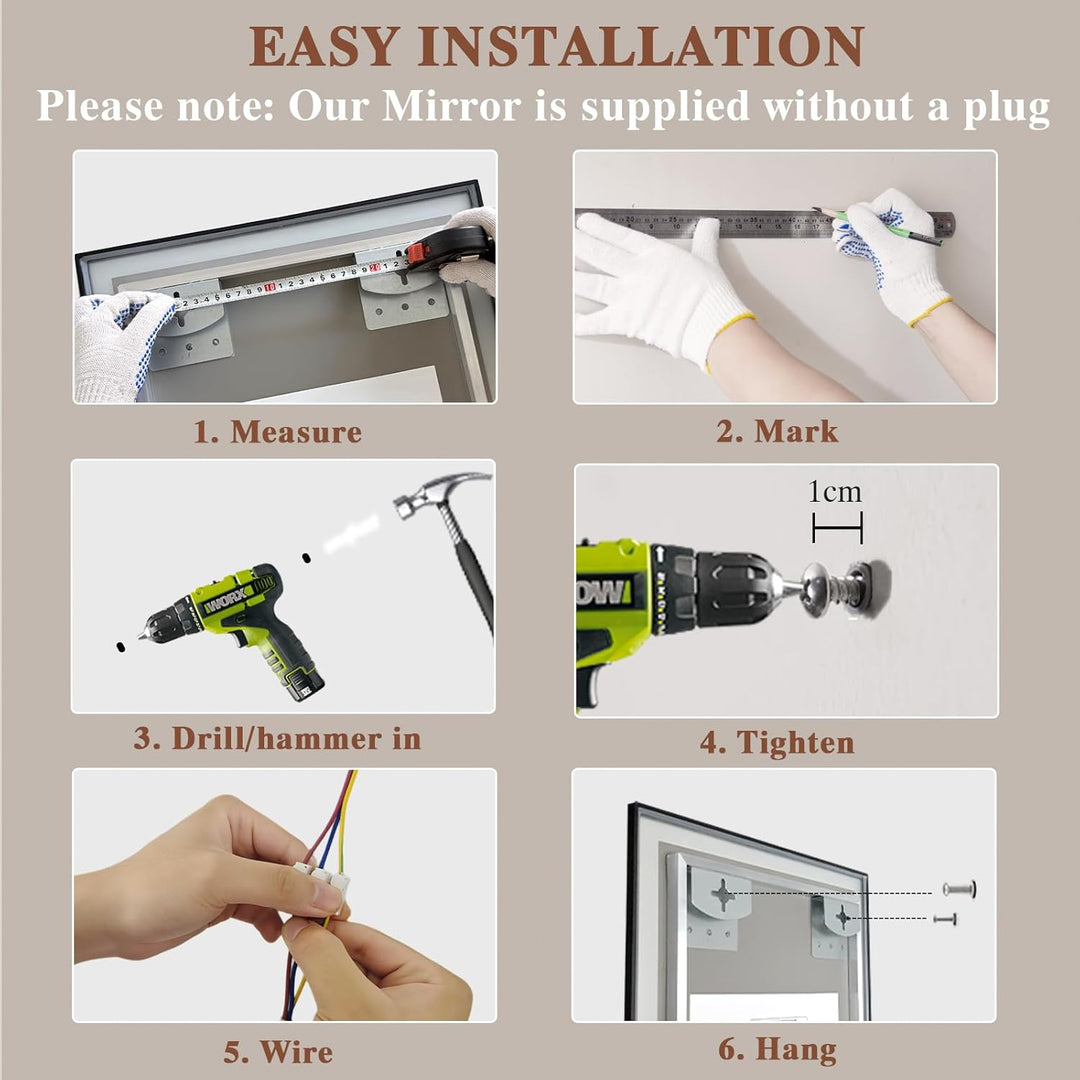 EASY INSTALLATION
Please note: Our Mirror is supplied without a plug

1. Measure

2. Mark

WORX

3. Drill/hammer in

1cm

4. Tighten

5. Wire

6. Hang